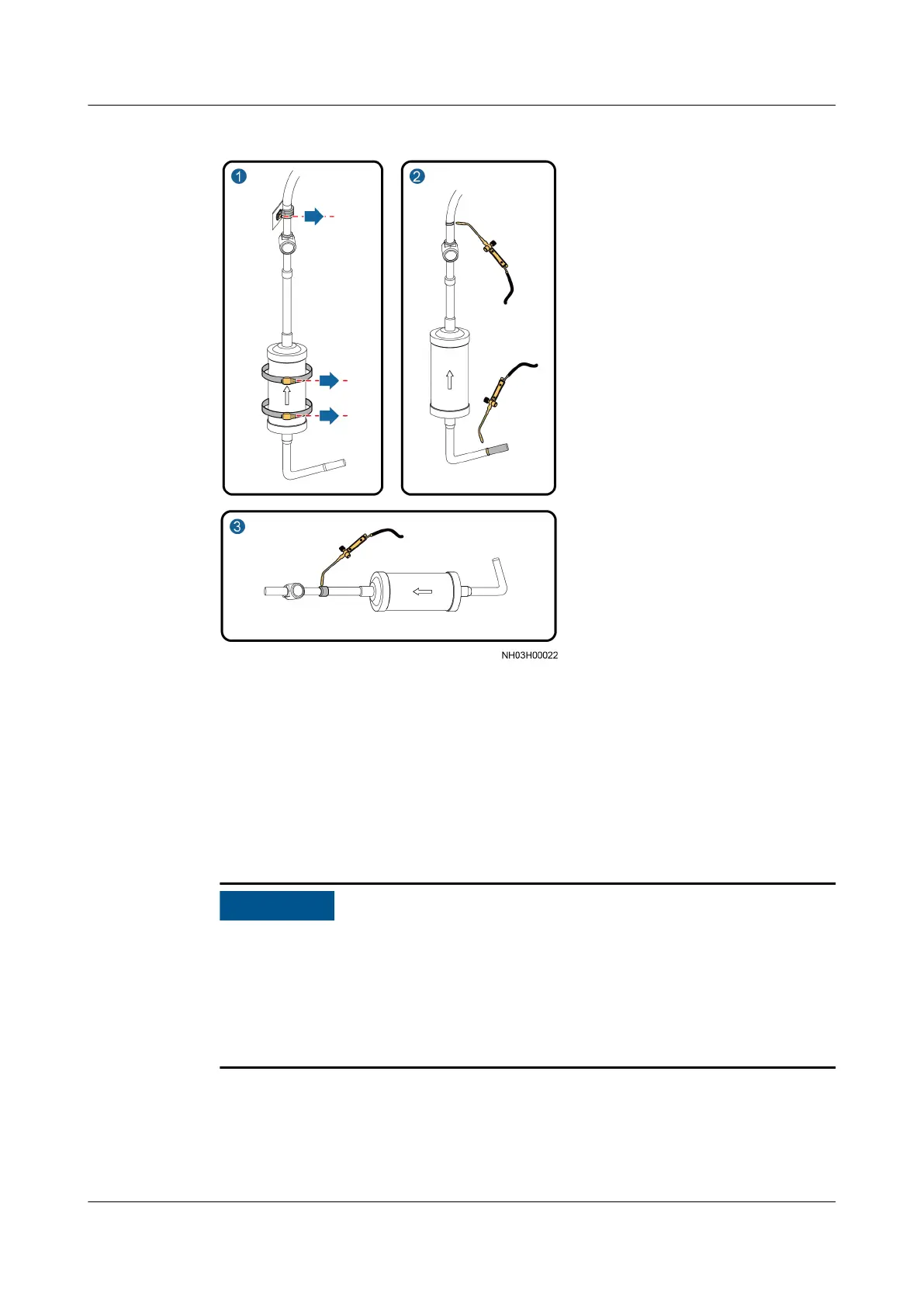 1

2

3

NH03H00022