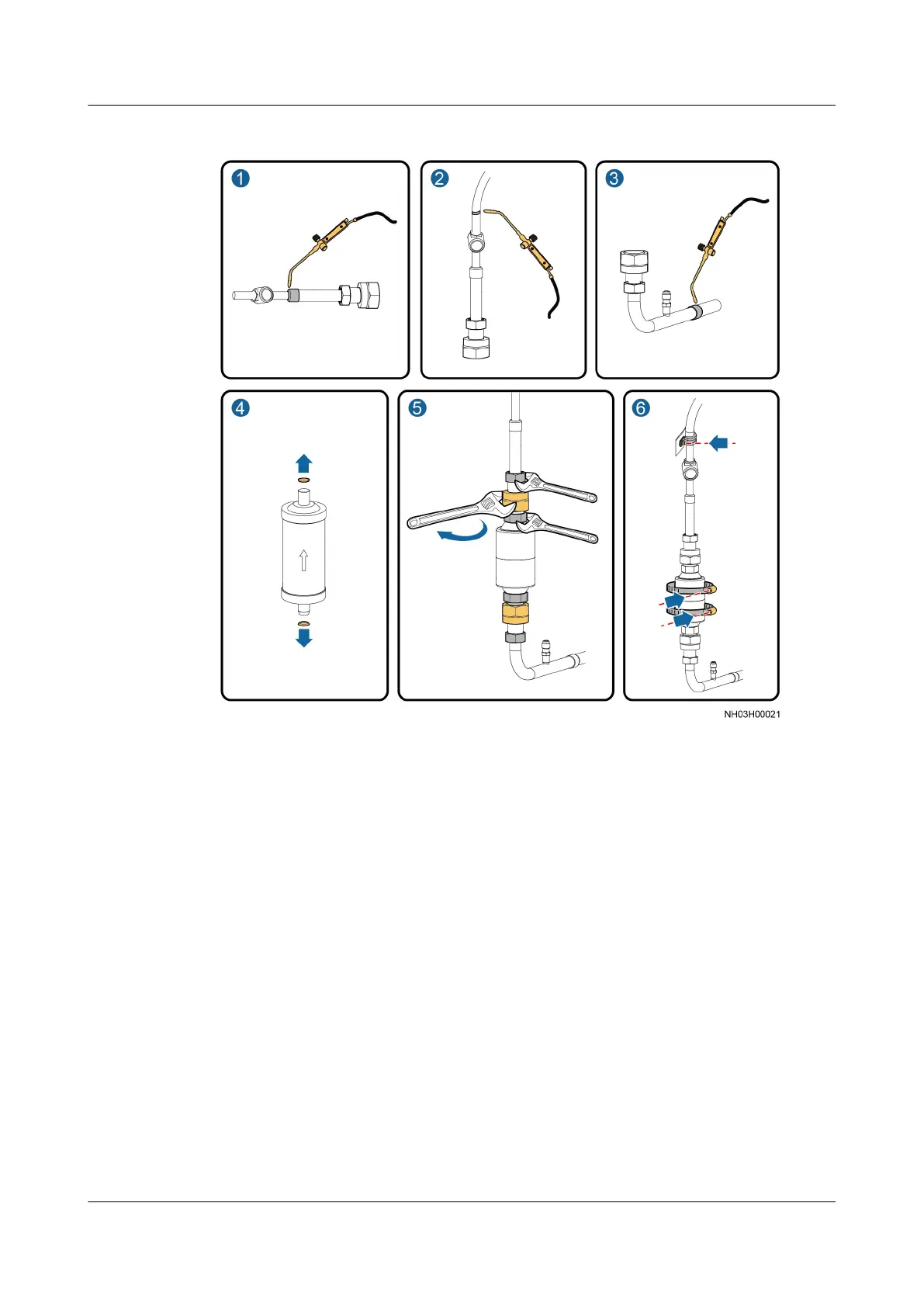 1
2
3
4
5
6
NH03H00021