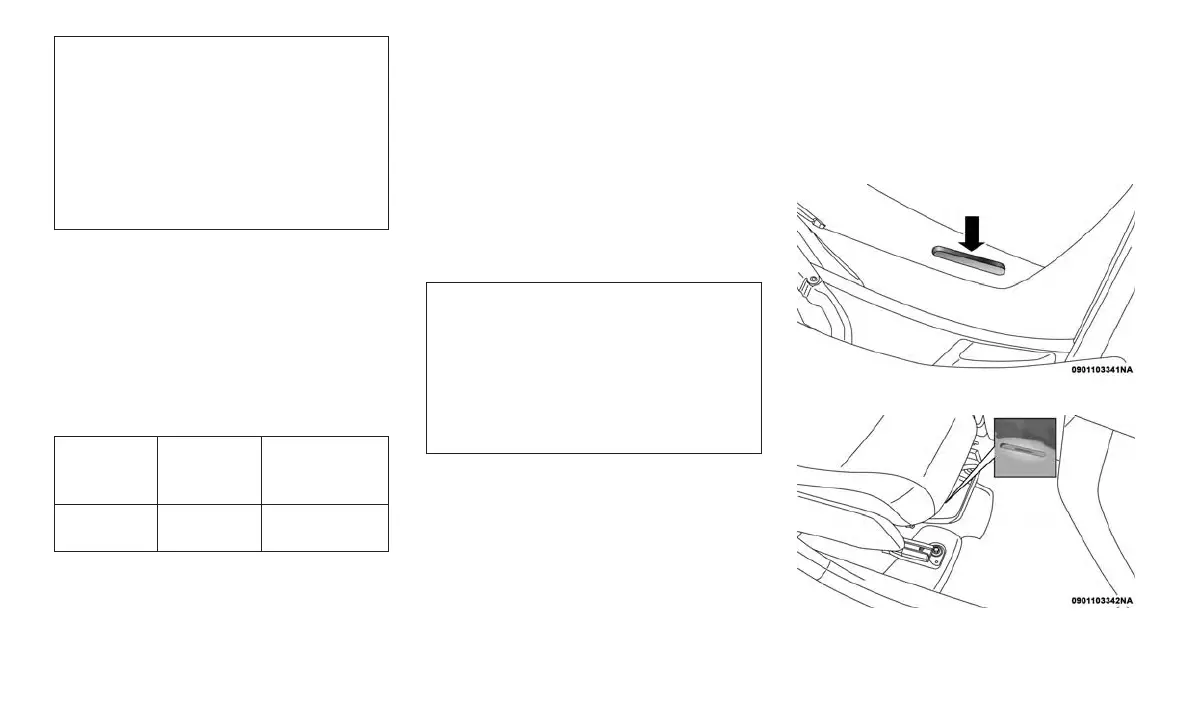 0901103341NA

0901103342NA