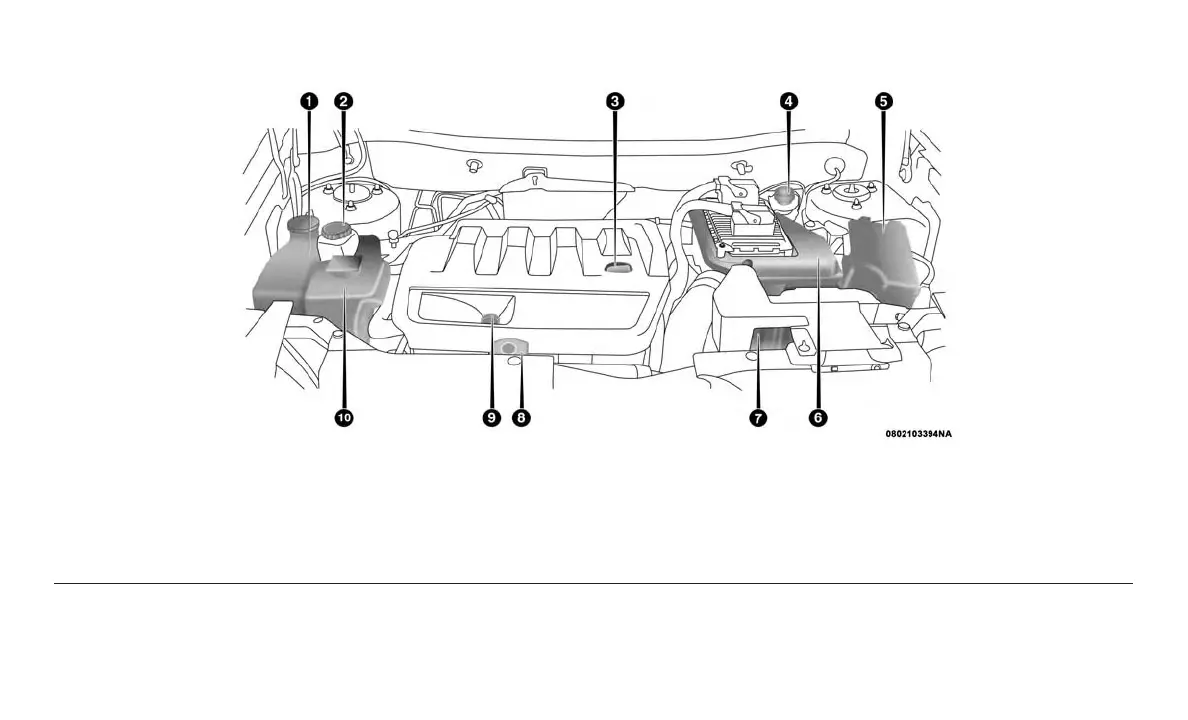 1
2
3
4
5
10
9
8
7
6
0802103394NA