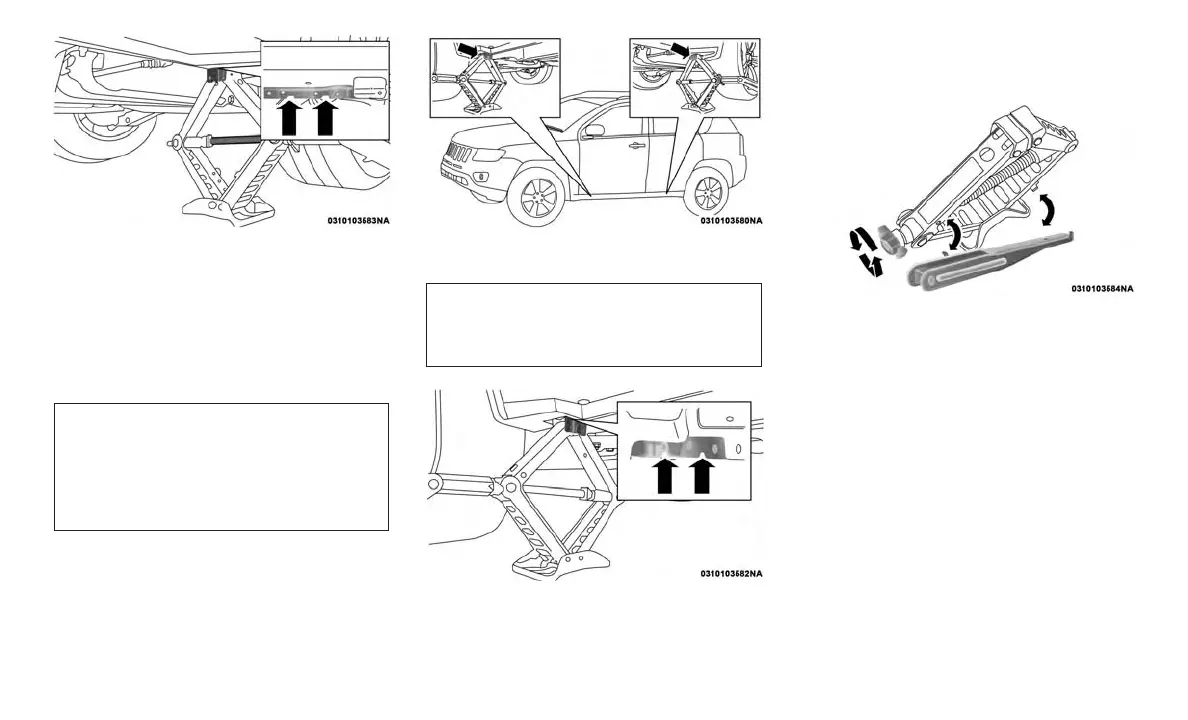 0310103583NA

0310103580NA

0310103582NA

0310103584NA