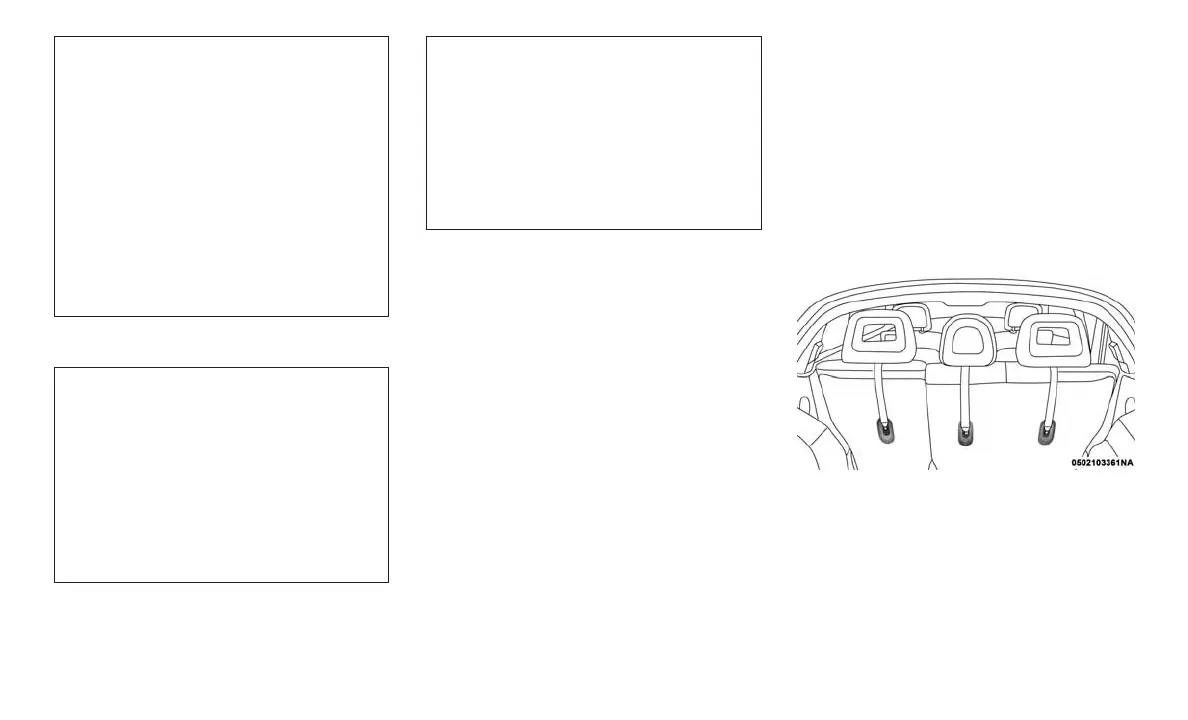 0502103361NA