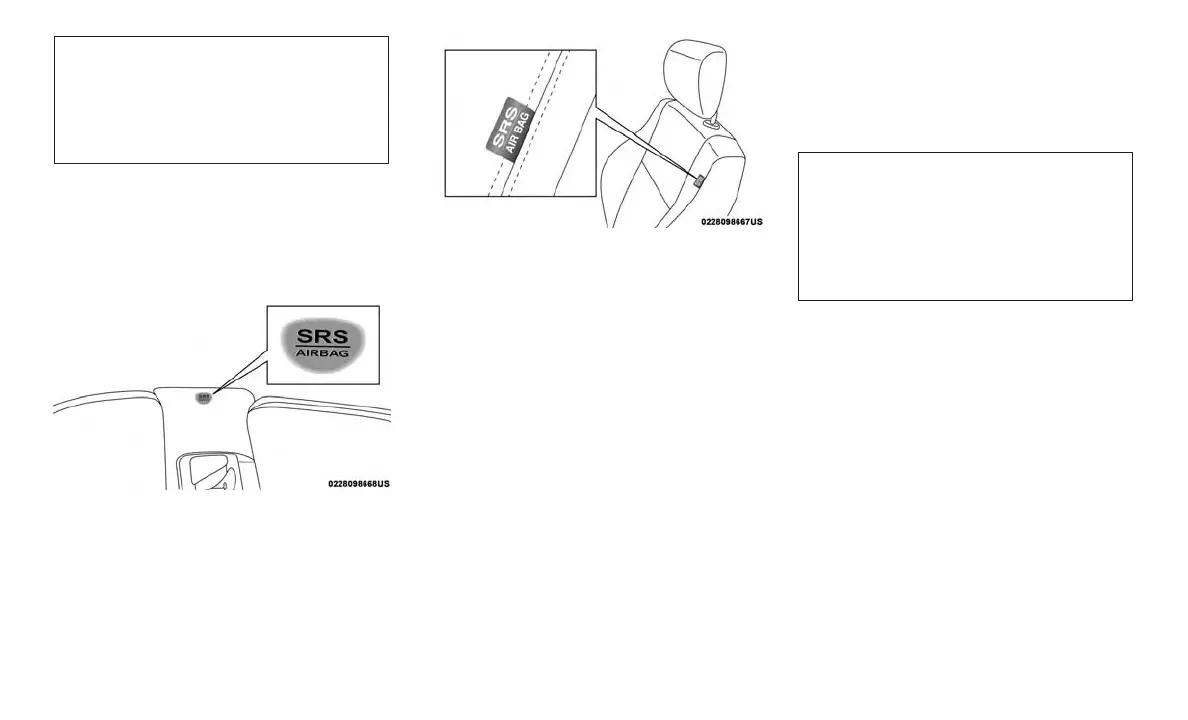 SRS
AIRBAG

SRS
0228098668US

SRS
AIR BAG

0228098667US