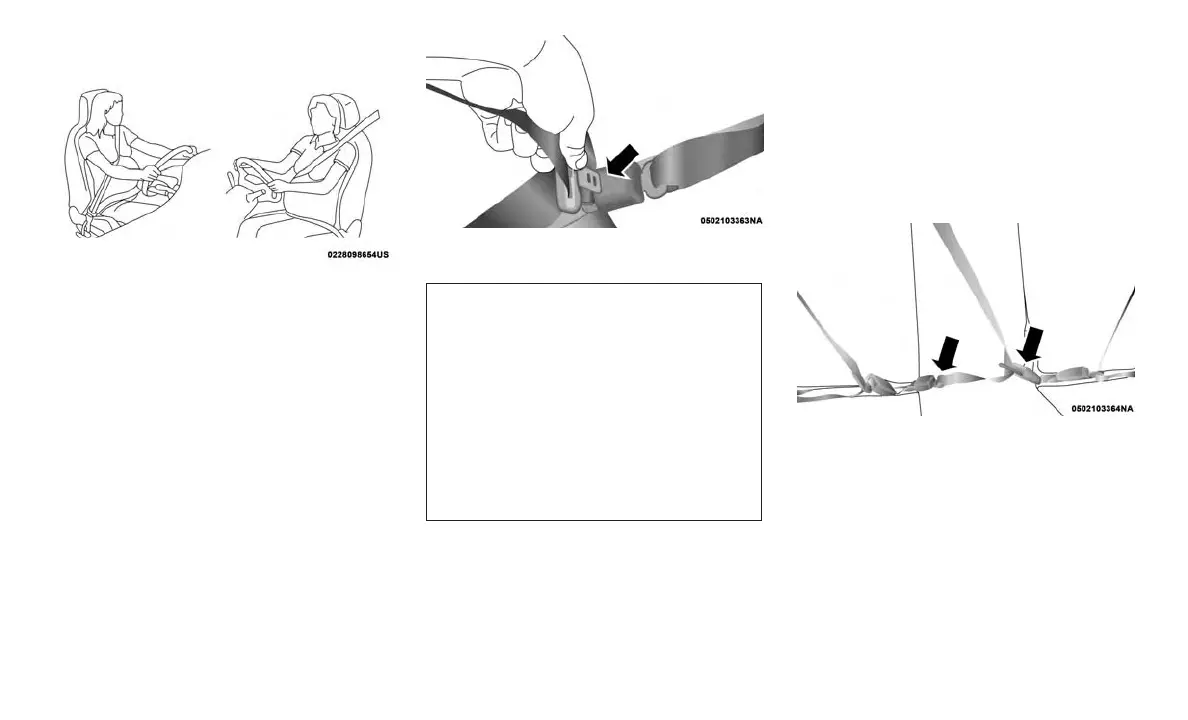 0228098654US

0502103363NA

0502103364NA