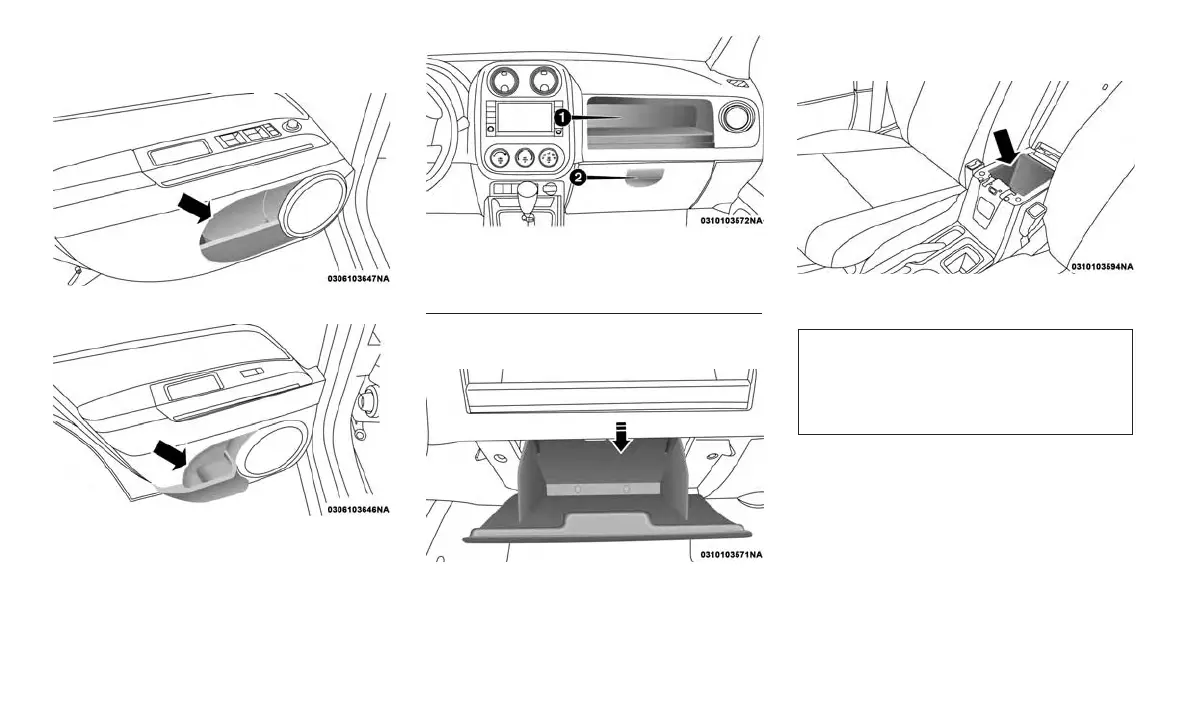 0306103647NA

0306103646NA

1

2

0310103572NA

0310103571NA

0310103594NA