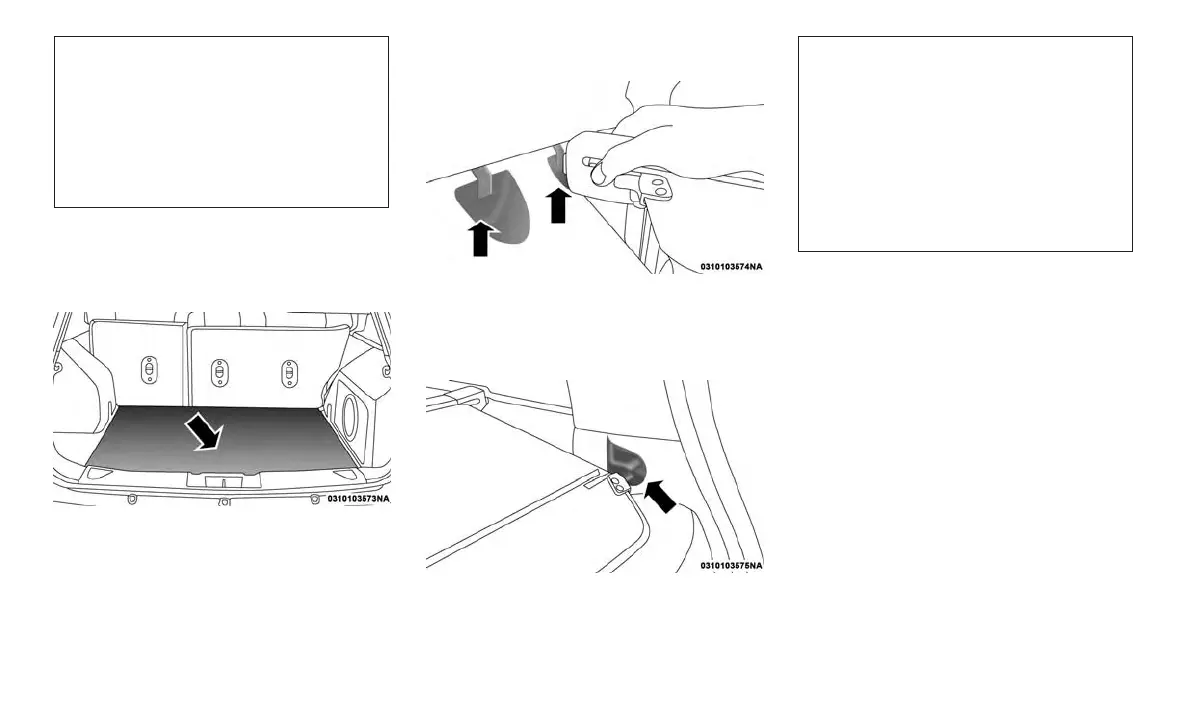 0310103574NA

0310103573NA

0310103575NA