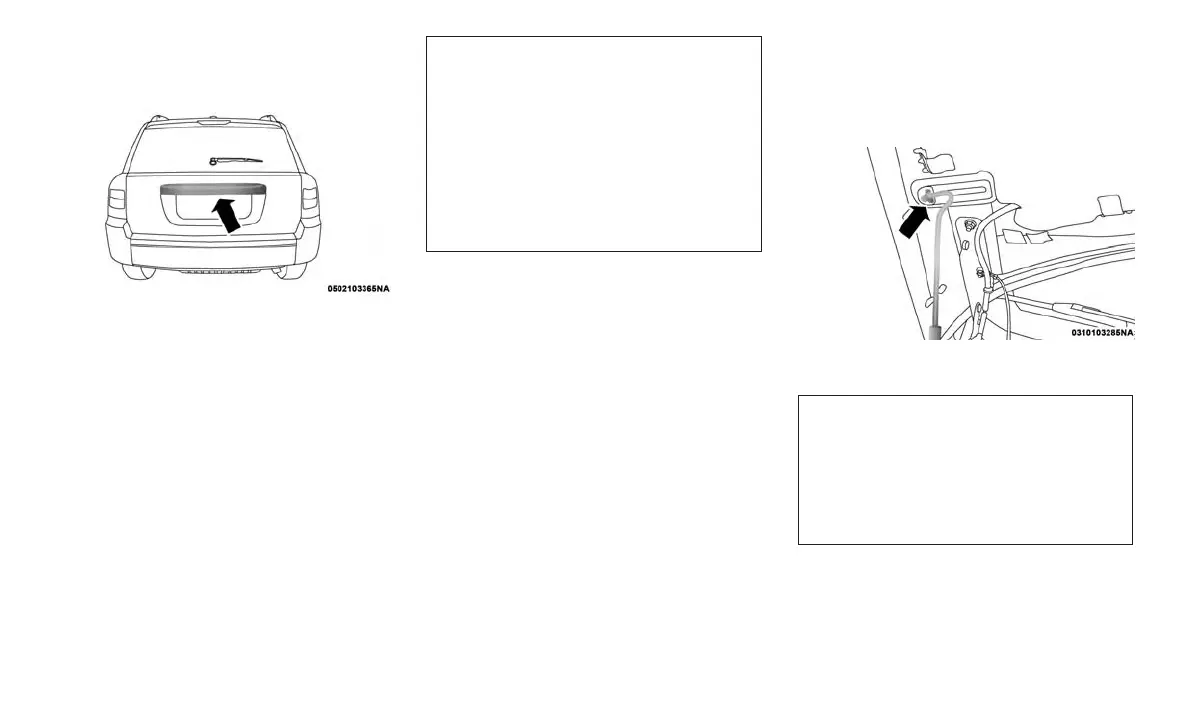 0502103365NA

0310103285NA