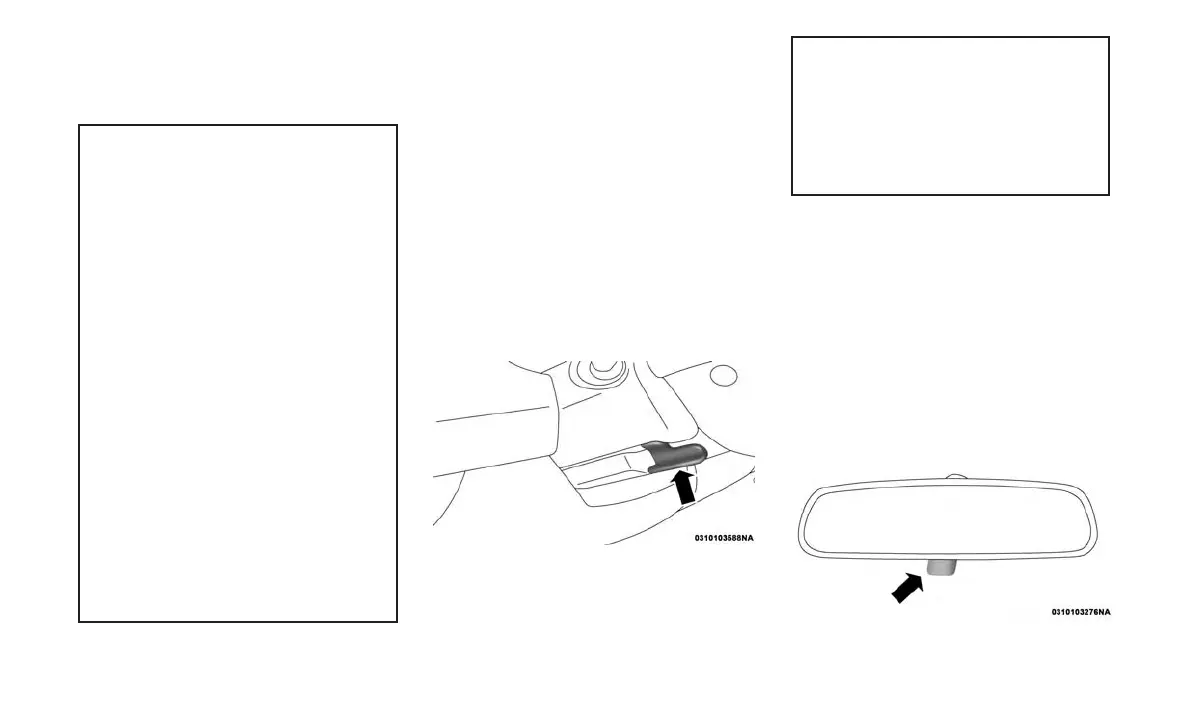 0310103588NA

0310103276NA