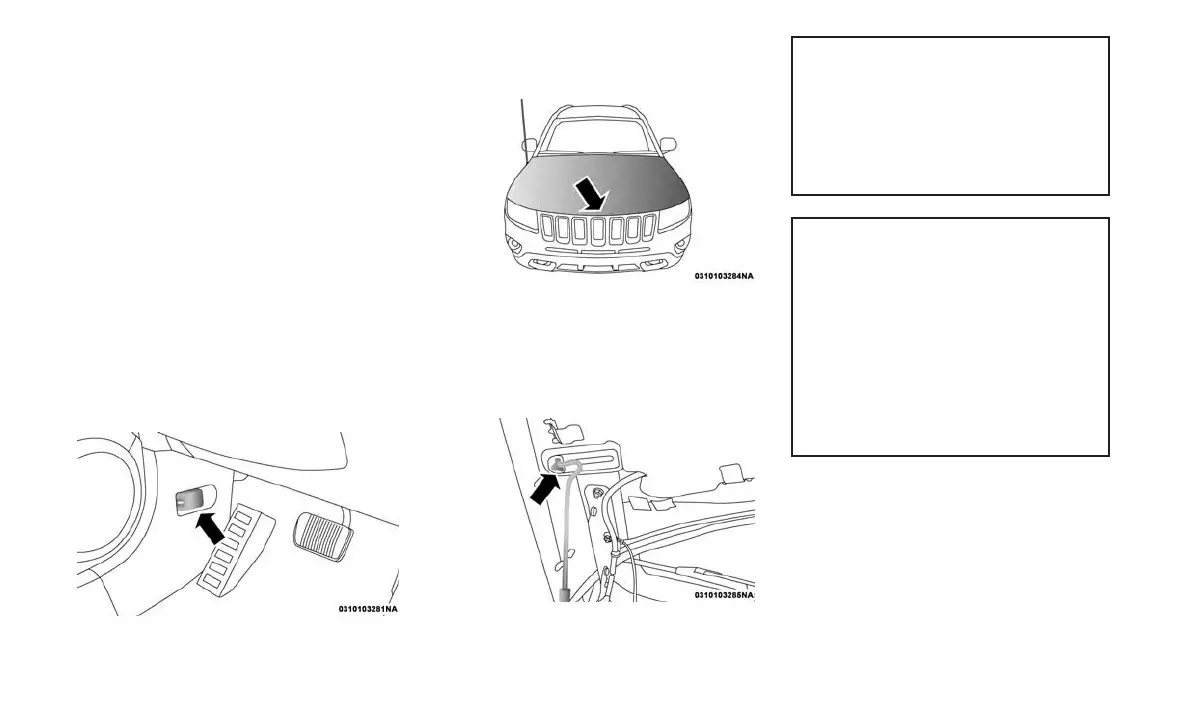 0310103284NA

0310103281NA

0310103285NA