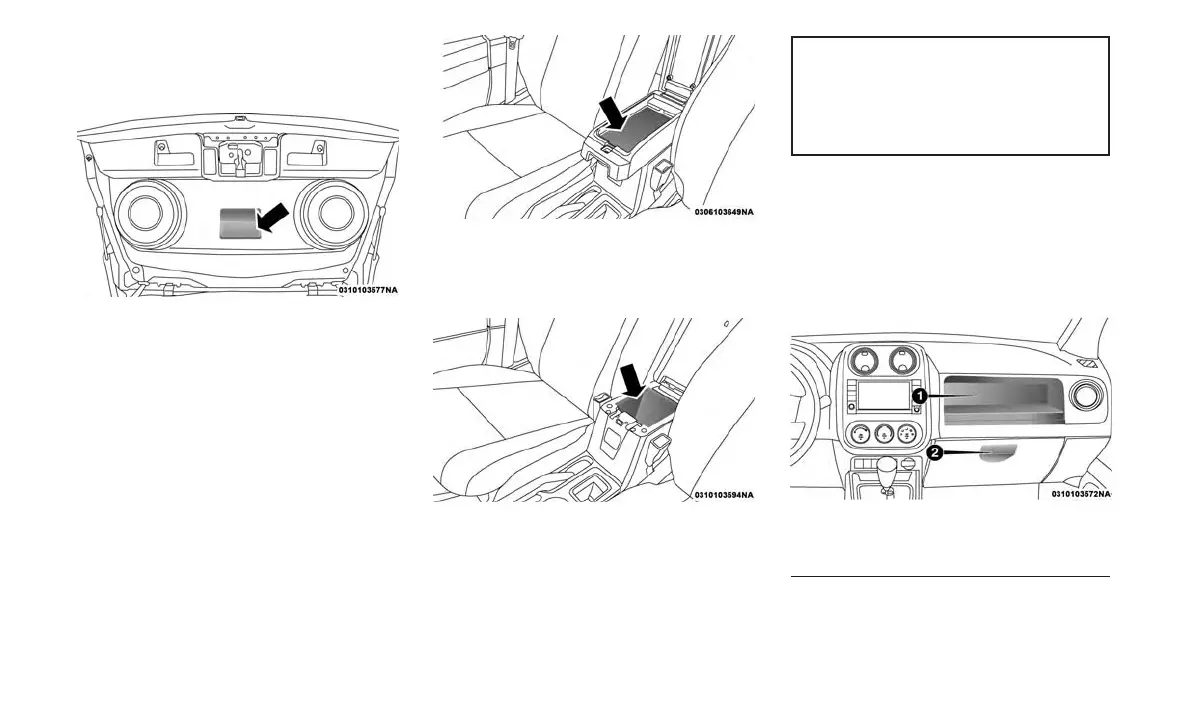 0310103577NA

0306103549NA

0310103594NA

1

2

0310103572NA