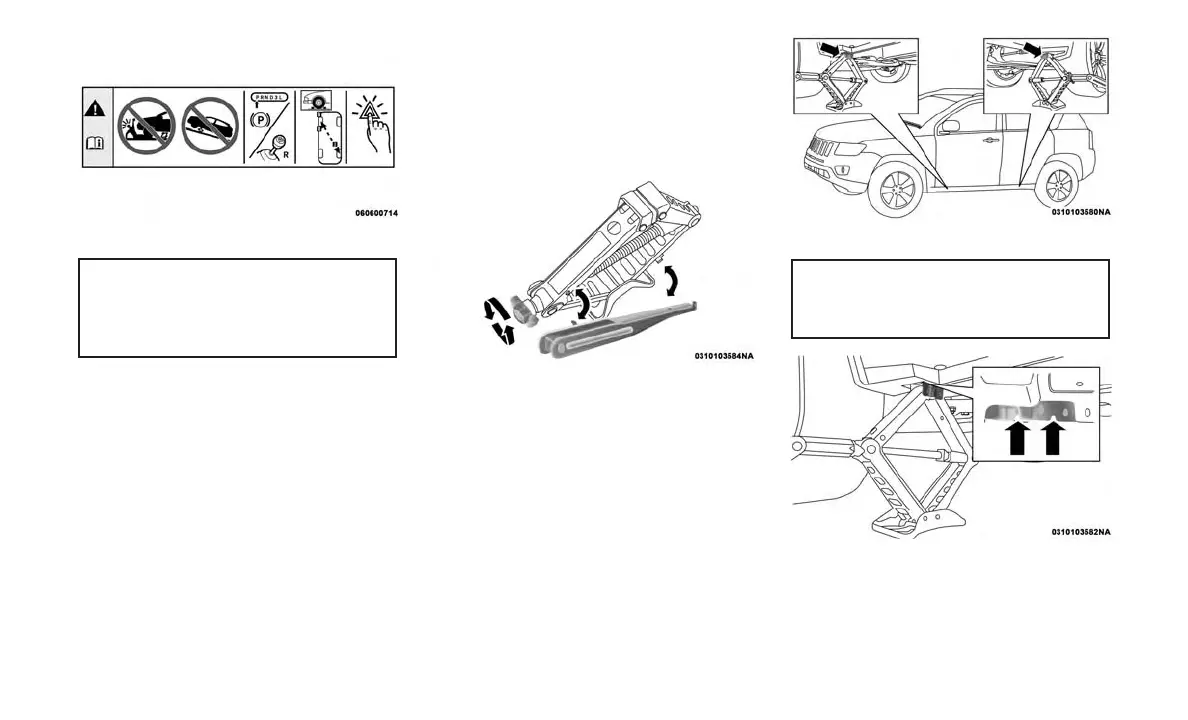 P R N D 3 L

P

R

060600714

0310103584NA

0310103580NA

0310103582NA