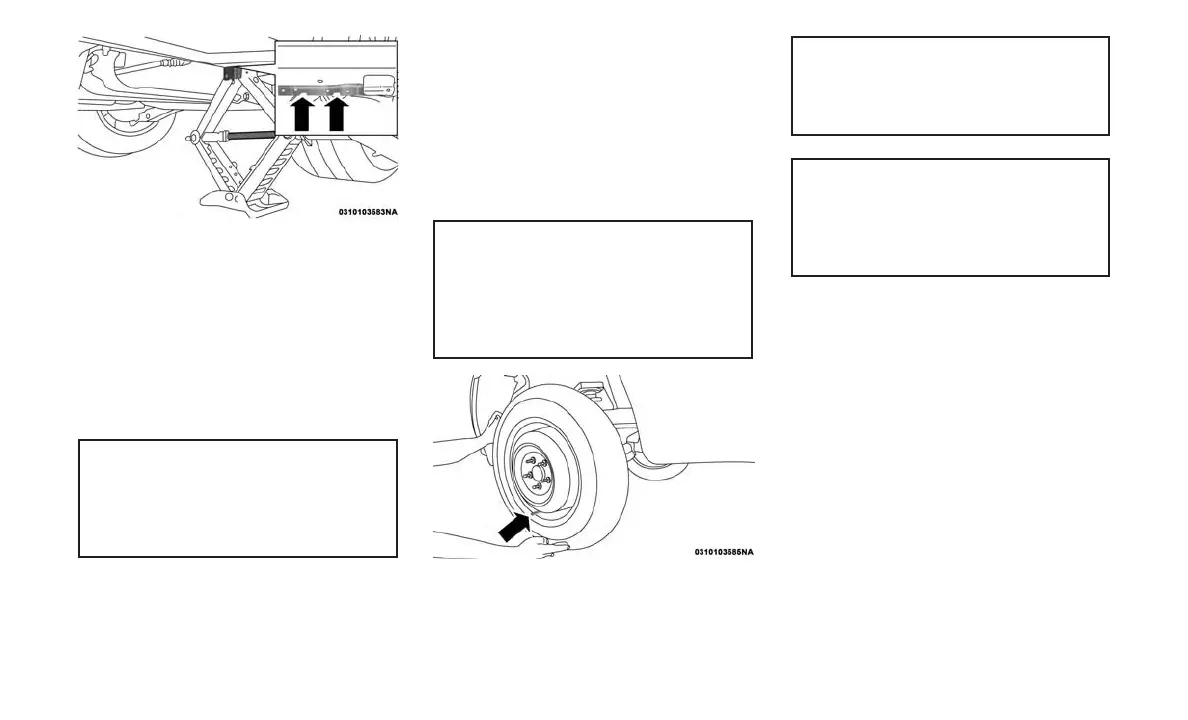 0310103583NA

0310103585NA