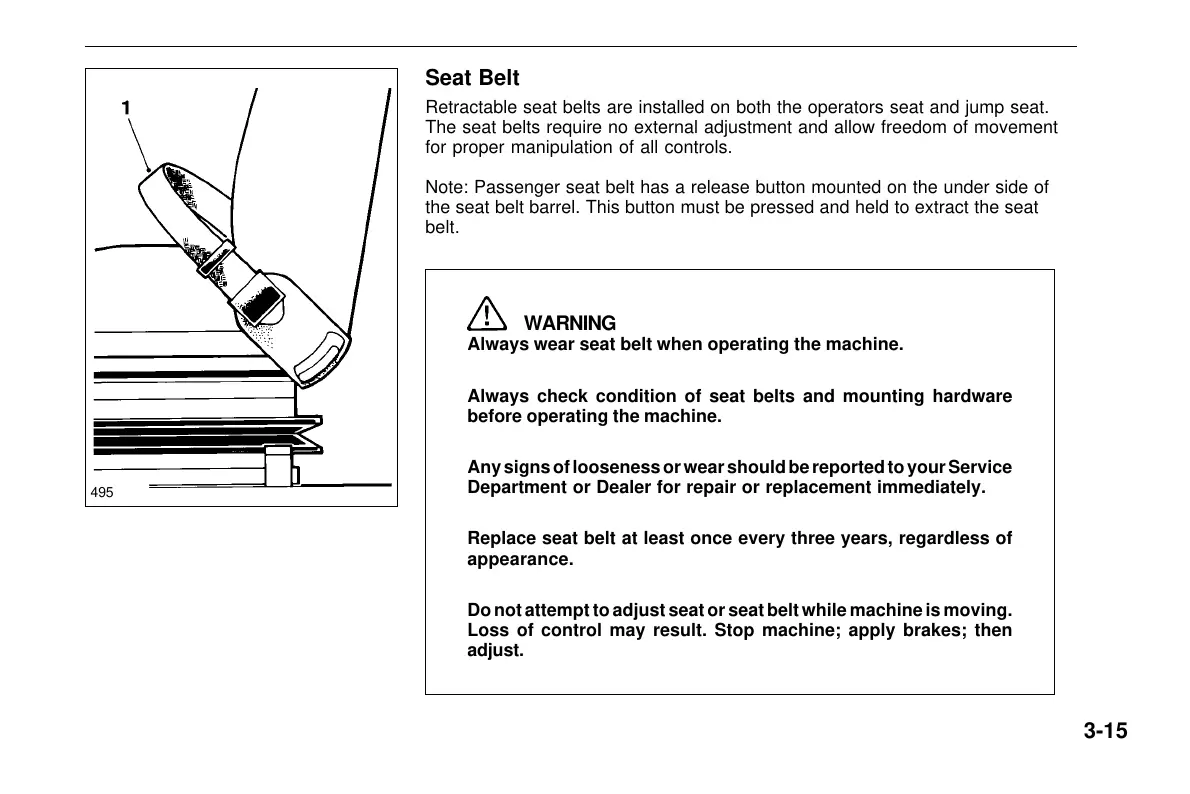 1

495

Seat Belt

Retractable seat belts are installed on both the operators seat and jump seat. The seat belts require no external adjustment and allow freedom of movement for proper manipulation of all controls.

Note: Passenger seat belt has a release button mounted on the under side of the seat belt barrel. This button must be pressed and held to extract the seat belt.

WARNING
Always wear seat belt when operating the machine.

Always check condition of seat belts and mounting hardware before operating the machine.

Any signs of looseness or wear should be reported to your Service Department or Dealer for repair or replacement immediately.

Replace seat belt at least once every three years, regardless of appearance.

Do not attempt to adjust seat or seat belt while machine is moving. Loss of control may result. Stop machine; apply brakes; then adjust.

3-15