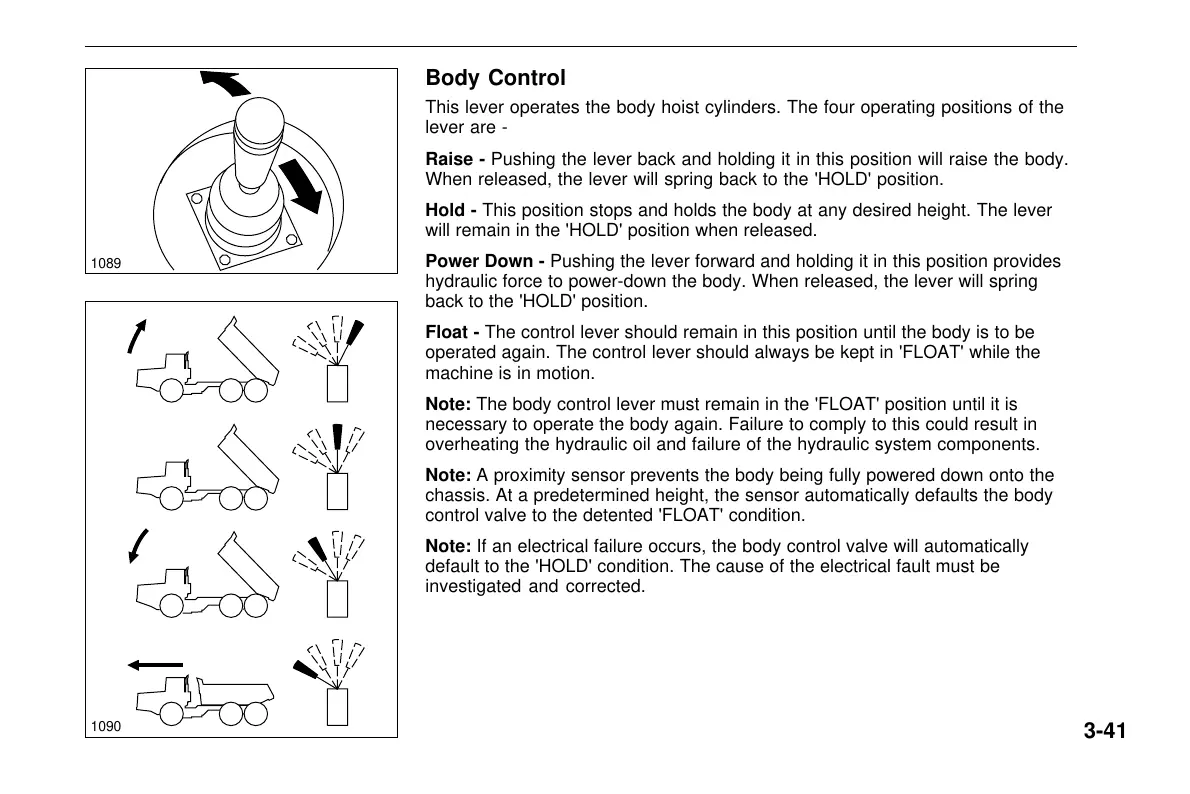 1089

1090

Body Control

This lever operates the body hoist cylinders. The four operating positions of the lever are -

Raise - Pushing the lever back and holding it in this position will raise the body. When released, the lever will spring back to the 'HOLD' position.

Hold - This position stops and holds the body at any desired height. The lever will remain in the 'HOLD' position when released.

Power Down - Pushing the lever forward and holding it in this position provides hydraulic force to power-down the body. When released, the lever will spring back to the 'HOLD' position.

Float - The control lever should remain in this position until the body is to be operated again. The control lever should always be kept in 'FLOAT' while the machine is in motion.

Note: The body control lever must remain in the 'FLOAT' position until it is necessary to operate the body again. Failure to comply to this could result in overheating the hydraulic oil and failure of the hydraulic system components.

Note: A proximity sensor prevents the body being fully powered down onto the chassis. At a predetermined height, the sensor automatically defaults the body control valve to the detented 'FLOAT' condition.

Note: If an electrical failure occurs, the body control valve will automatically default to the 'HOLD' condition. The cause of the electrical fault must be investigated and corrected.

3-41