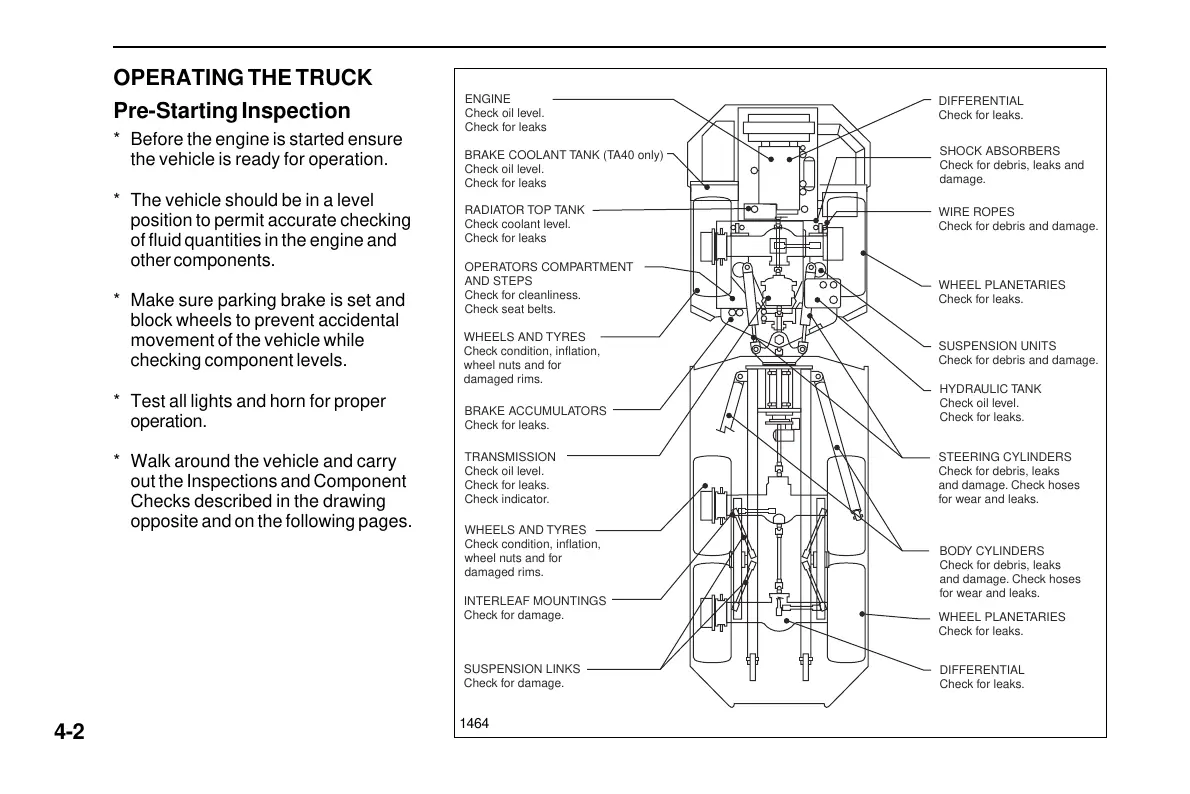 OPERATING THE TRUCK

Pre-Starting Inspection

* Before the engine is started ensure the vehicle is ready for operation.

* The vehicle should be in a level position to permit accurate checking of fluid quantities in the engine and other components.

* Make sure parking brake is set and block wheels to prevent accidental movement of the vehicle while checking component levels.

* Test all lights and horn for proper operation.

* Walk around the vehicle and carry out the Inspections and Component Checks described in the drawing opposite and on the following pages.

ENGINE
Check oil level.
Check for leaks

BRAKE COOLANT TANK (TA40 only)
Check oil level.
Check for leaks

RADIATOR TOP TANK
Check coolant level.
Check for leaks

OPERATORS COMPARTMENT AND STEPS
Check for cleanliness.
Check seat belts.

WHEELS AND TYRES
Check condition, inflation, wheel nuts and for damaged rims.

BRAKE ACCUMULATORS
Check for leaks.

TRANSMISSION
Check oil level.
Check for leaks.
Check indicator.

WHEELS AND TYRES
Check condition, inflation, wheel nuts and for damaged rims.

INTERLEAF MOUNTINGS
Check for damage.

SUSPENSION LINKS
Check for damage.

DIFFERENTIAL
Check for leaks.

SHOCK ABSORBERS
Check for debris, leaks and damage.

WIRE ROPES
Check for debris and damage.

WHEEL PLANETARIES
Check for leaks.

SUSPENSION UNITS
Check for debris and damage.

HYDRAULIC TANK
Check oil level.
Check for leaks.

STEERING CYLINDERS
Check for debris, leaks and damage. Check hoses for wear and leaks.

BODY CYLINDERS
Check for debris, leaks and damage. Check hoses for wear and leaks.

WHEEL PLANETARIES
Check for leaks.

DIFFERENTIAL
Check for leaks.

1464

4-2