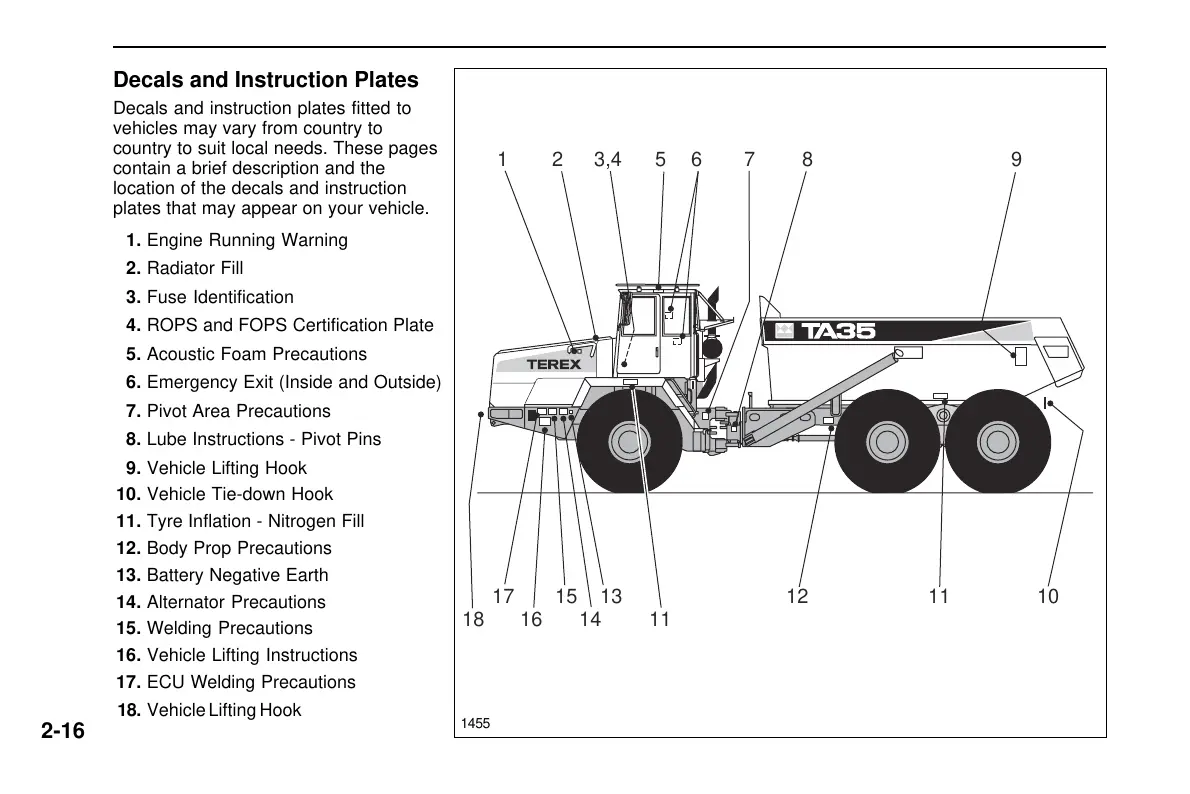 Decals and Instruction Plates

Decals and instruction plates fitted to vehicles may vary from country to country to suit local needs. These pages contain a brief description and the location of the decals and instruction plates that may appear on your vehicle.

1. Engine Running Warning
2. Radiator Fill
3. Fuse Identification
4. ROPS and FOPS Certification Plate
5. Acoustic Foam Precautions
6. Emergency Exit (Inside and Outside)
7. Pivot Area Precautions
8. Lube Instructions - Pivot Pins
9. Vehicle Lifting Hook
10. Vehicle Tie-down Hook
11. Tyre Inflation - Nitrogen Fill
12. Body Prop Precautions
13. Battery Negative Earth
14. Alternator Precautions
15. Welding Precautions
16. Vehicle Lifting Instructions
17. ECU Welding Precautions
18. Vehicle Lifting Hook

1 2 3,4 5 6 7 8 9

TEREX

TA35

17 15 13 12 11 10
18 16 14 11

1455

2-16