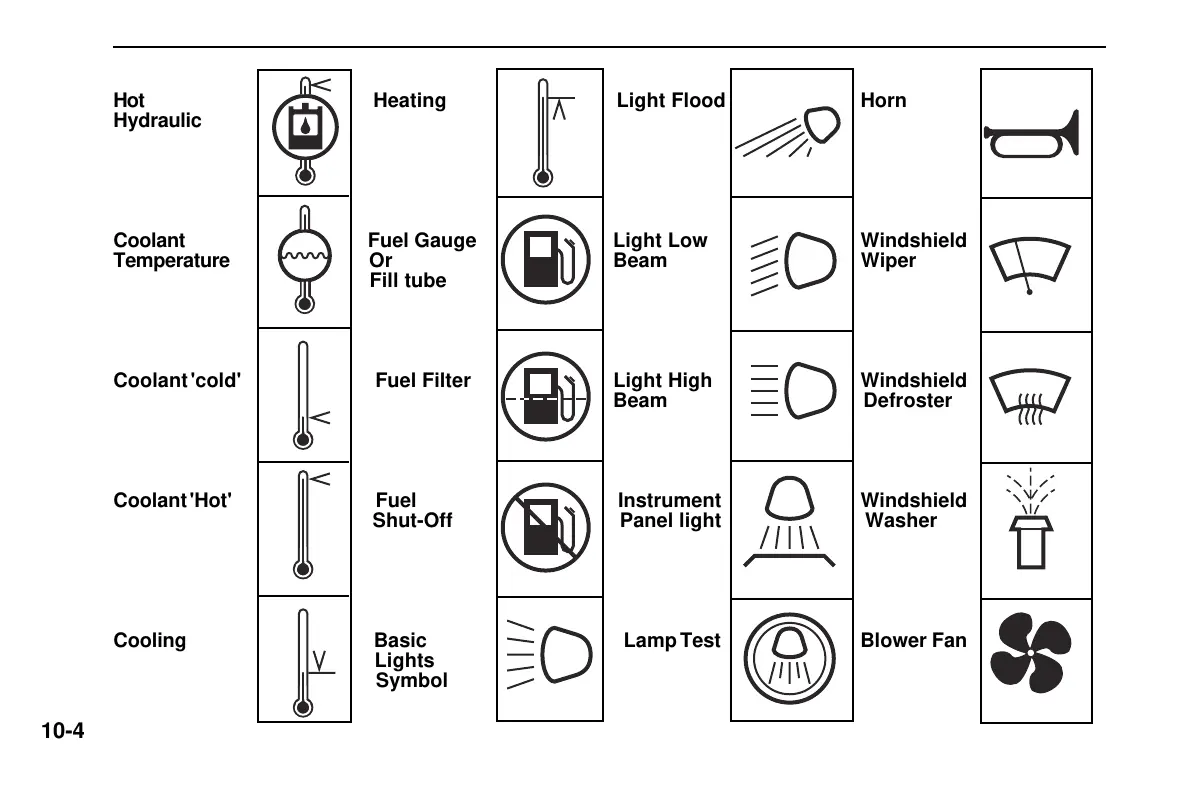 Hot Hydraulic

Coolant Temperature

Coolant 'cold'

Coolant 'Hot'

Cooling

Heating

Fuel Gauge Or Fill tube

Fuel Filter

Fuel Shut-Off

Basic Lights Symbol

Light Flood

Light Low Beam

Light High Beam

Instrument Panel light

Lamp Test

Horn

Windshield Wiper

Windshield Defroster

Windshield Washer

Blower Fan

10-4