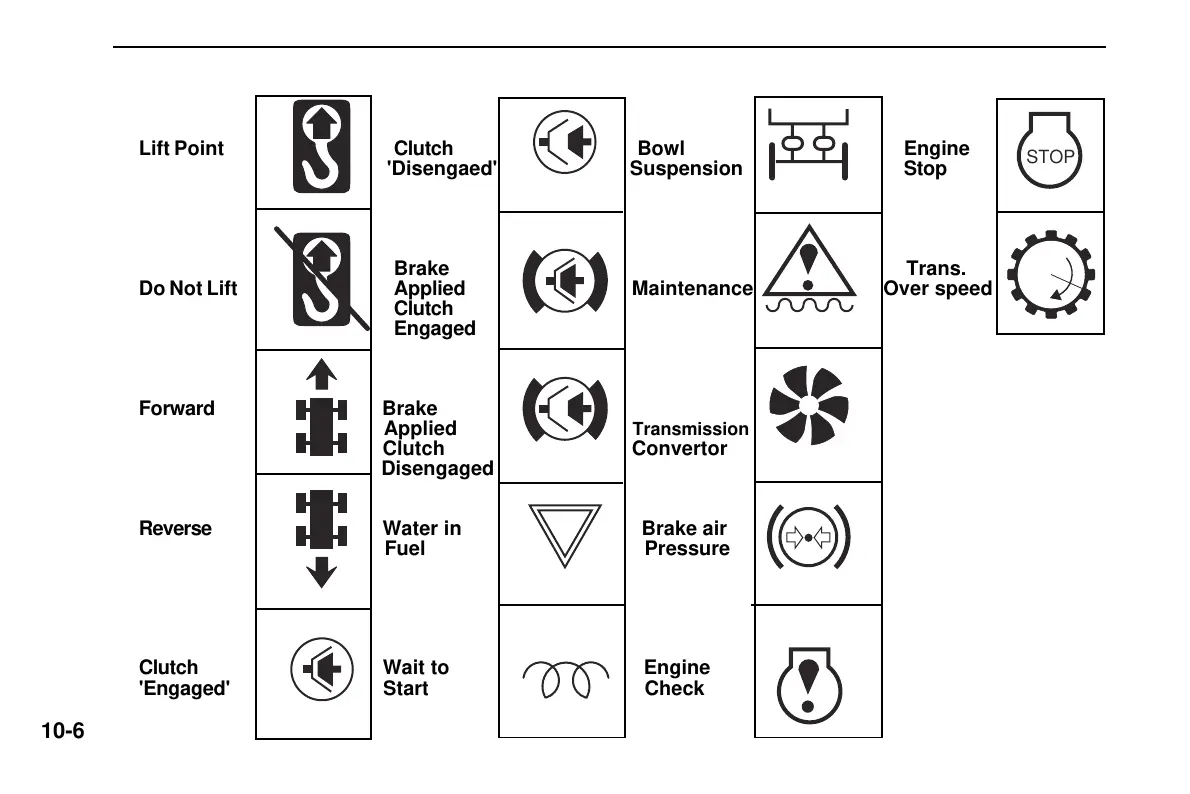 Lift Point

Do Not Lift

Forward

Reverse

Clutch 'Engaged'

Clutch 'Disengaed'

Brake Applied Clutch Engaged

Brake Applied Clutch Disengaged

Water in Fuel

Wait to Start

Bowl Suspension

Maintenance

Transmission Convertor

Brake air Pressure

Engine Check

Engine Stop

STOP

Trans. Over speed

10-6