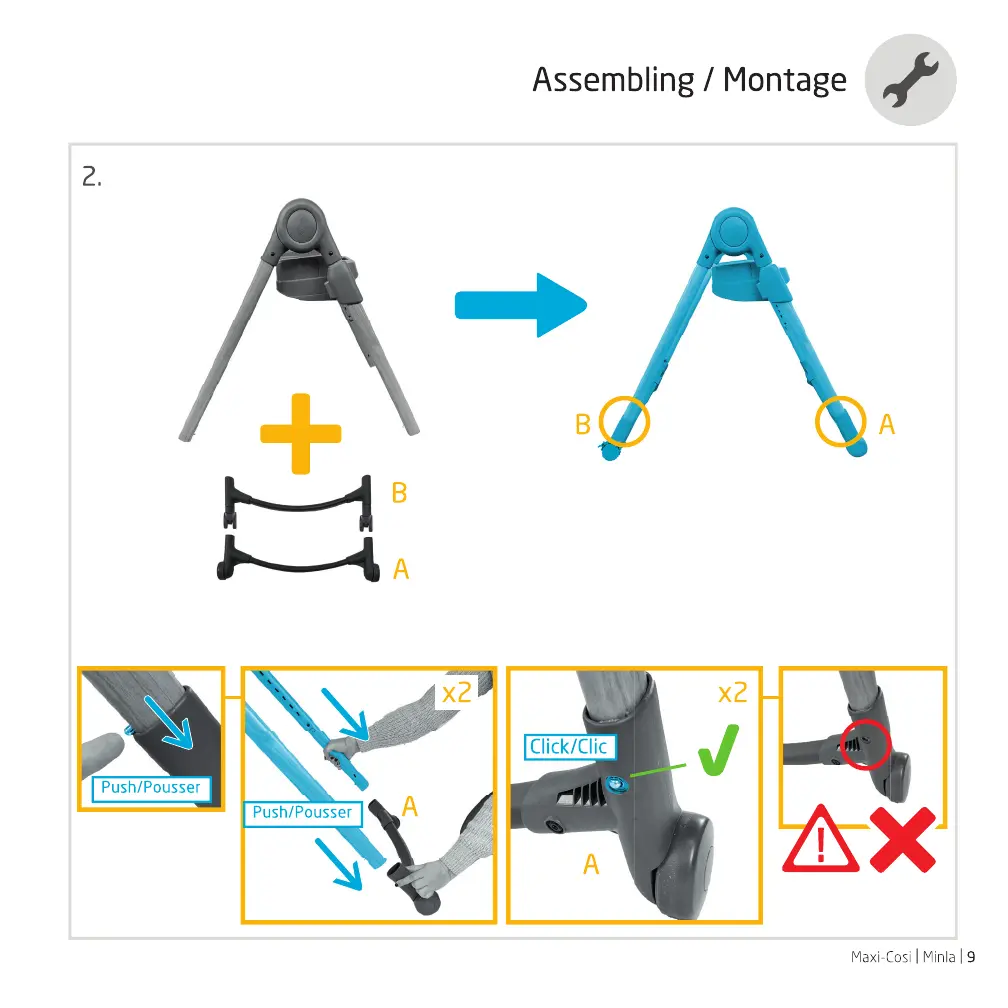 Assembling / Montage

2.

B

A

B

A

Push/Pousser

x2

Push/Pousser

A

x2

Click/Clic

A

Maxi-Cosi | Minla | 9