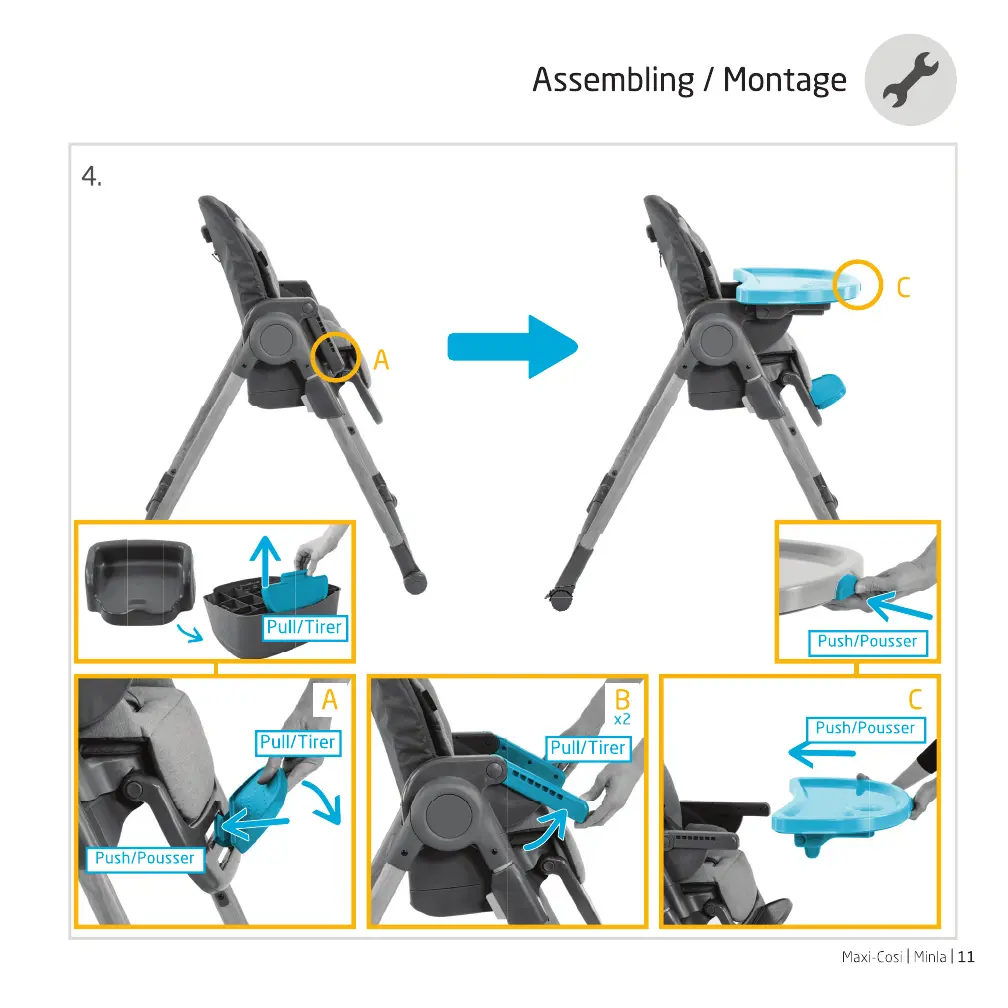 Assembling / Montage

4.

A

C

Pull/Tirer

Push/Pousser

A

Pull/Tirer

Push/Pousser

B
x2

Pull/Tirer

C

Push/Pousser

Maxi-Cosi | Minla | 11