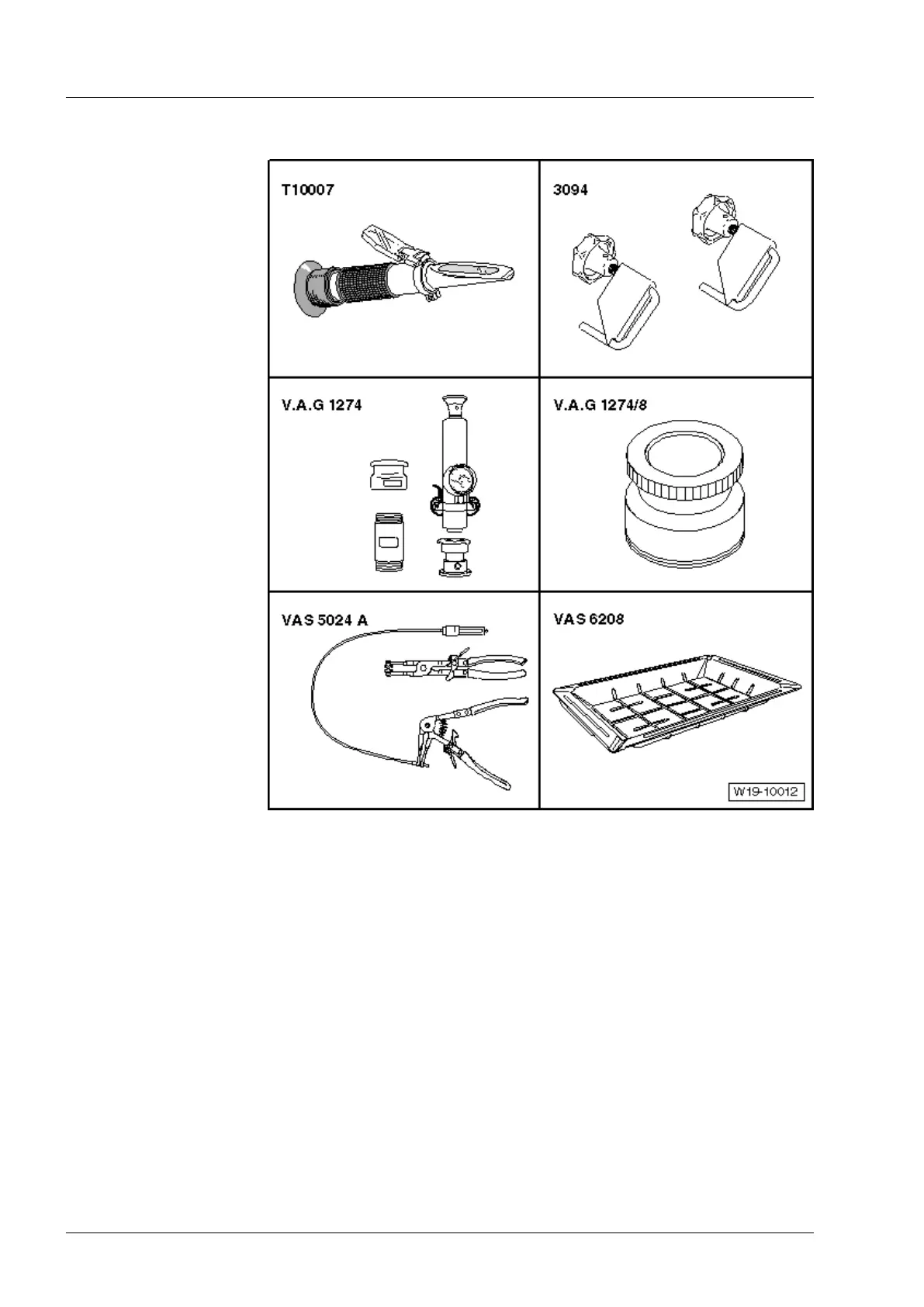 T10007

3094

V.A.G 1274

V.A.G 1274/8

VAS 5024 A

VAS 6208

W19-10012