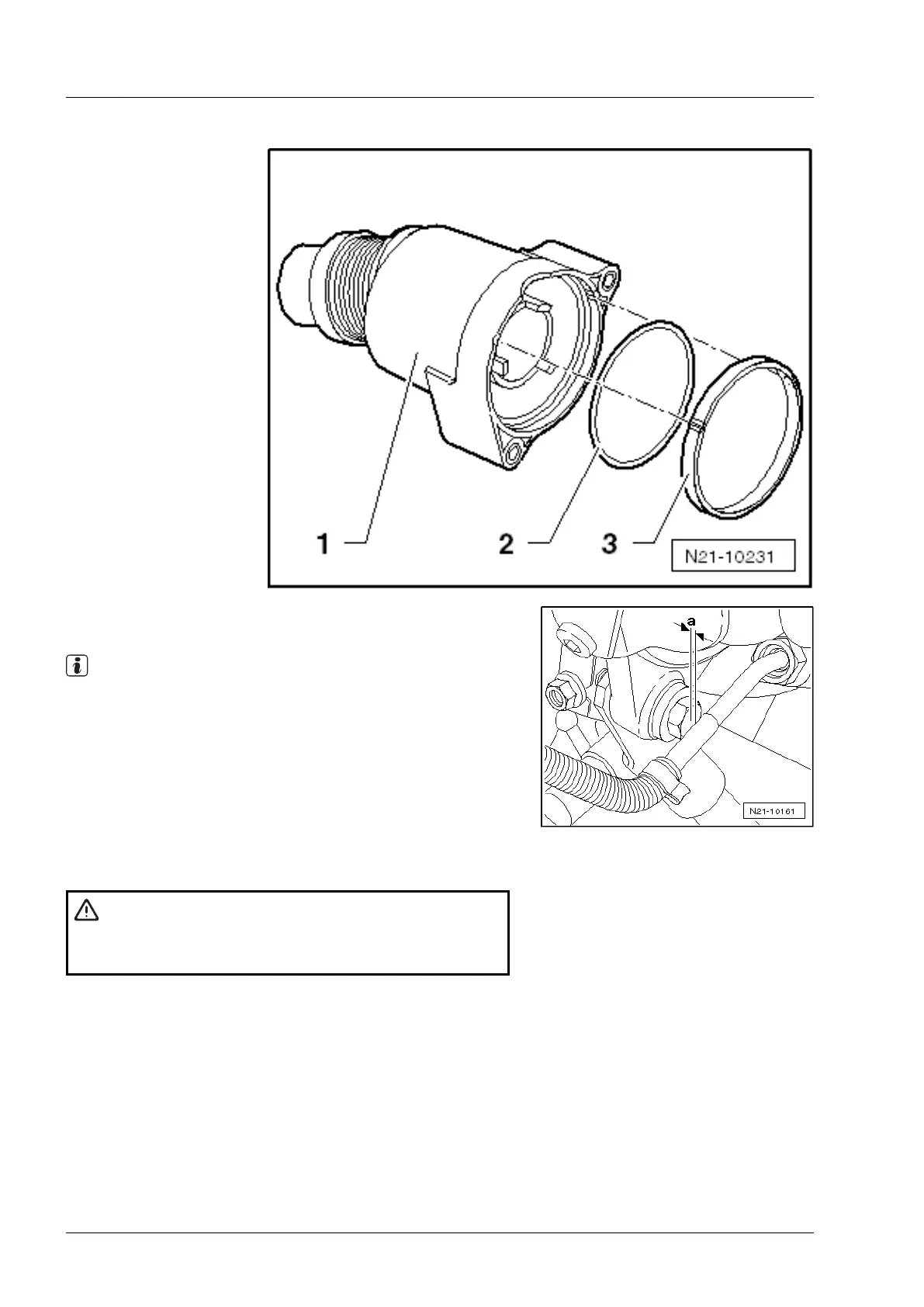 1
2
3
N21-10231

a
N21-10161