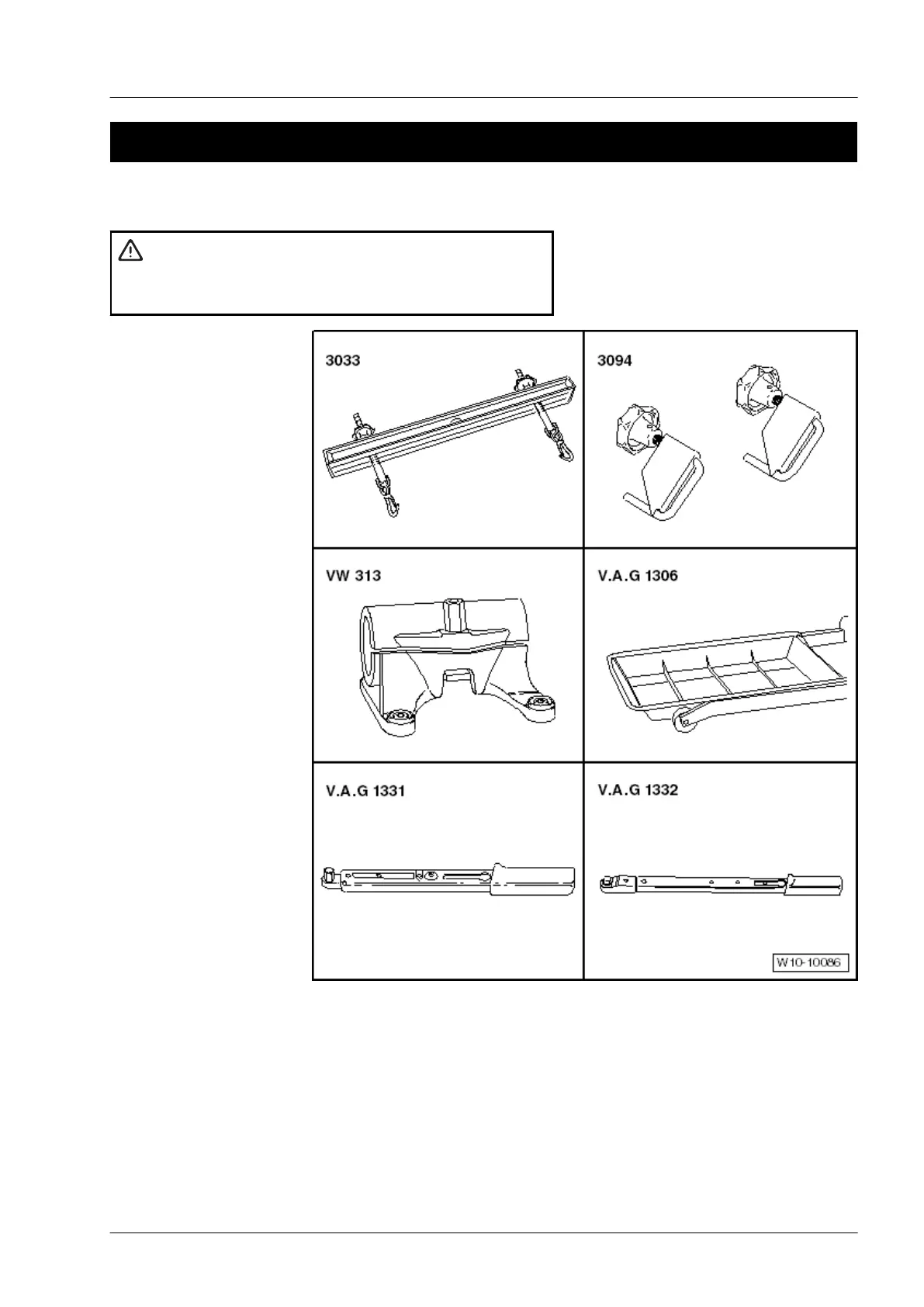 3033

3094

VW 313

V.A.G 1306

V.A.G 1331

V.A.G 1332

W10-10086