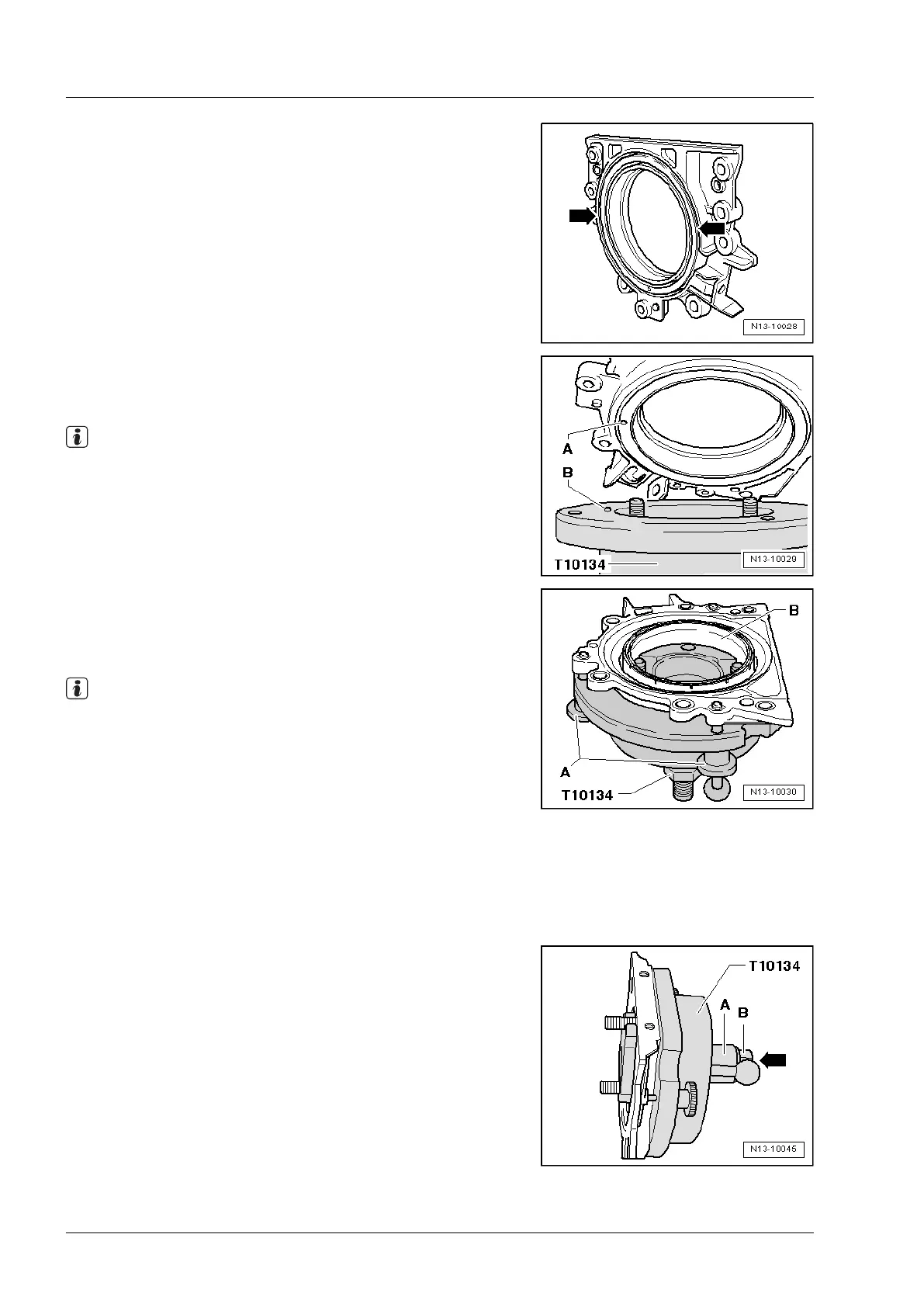 N13-10028

A

B

T10134

N13-10029

B

A

T10134

N13-10030

T10134

A

B

N13-10045