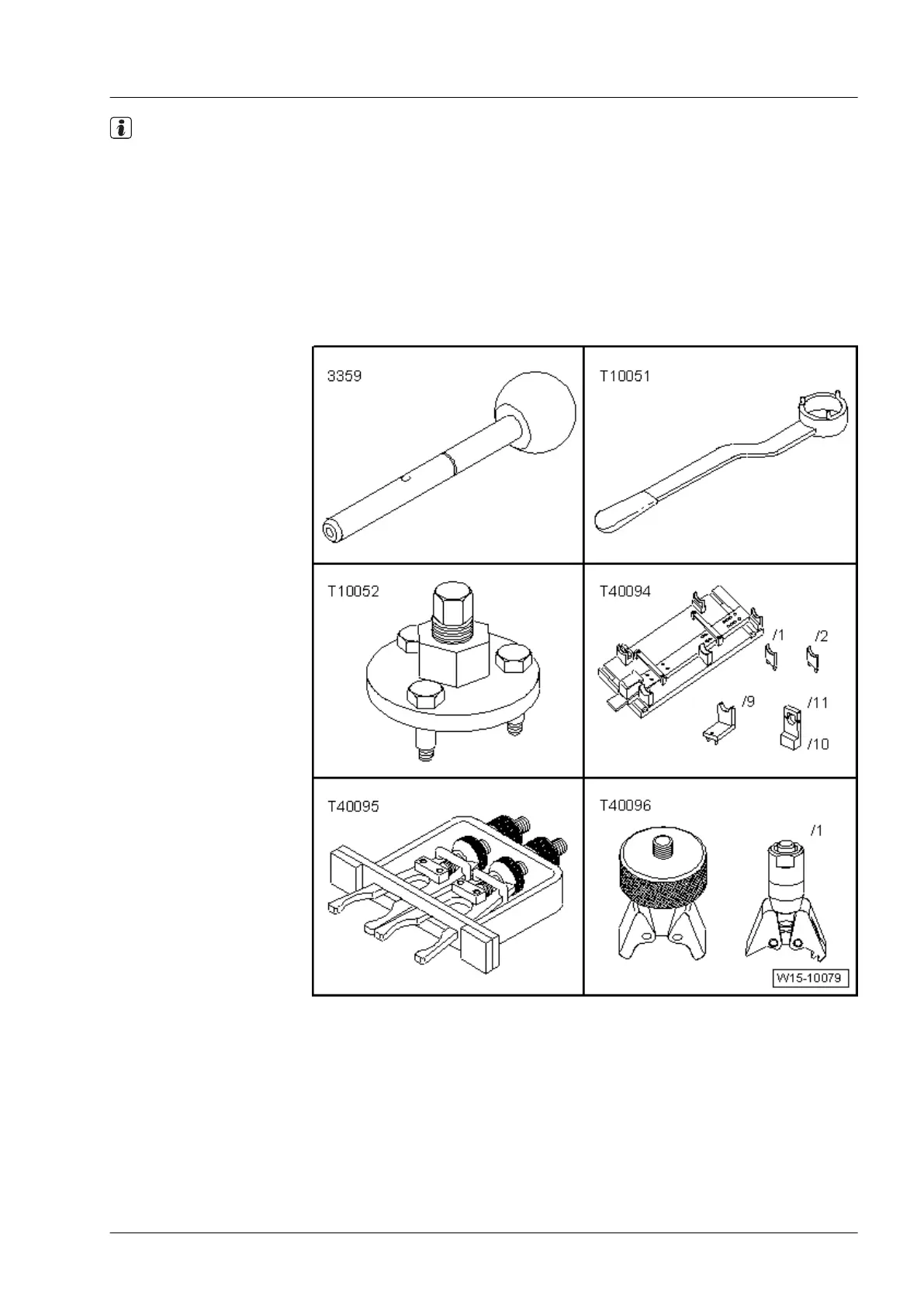 3359

T10051

T10052

T40094

/1

/2

/9

/11

/10

T40095

T40096

/1

W15-10079