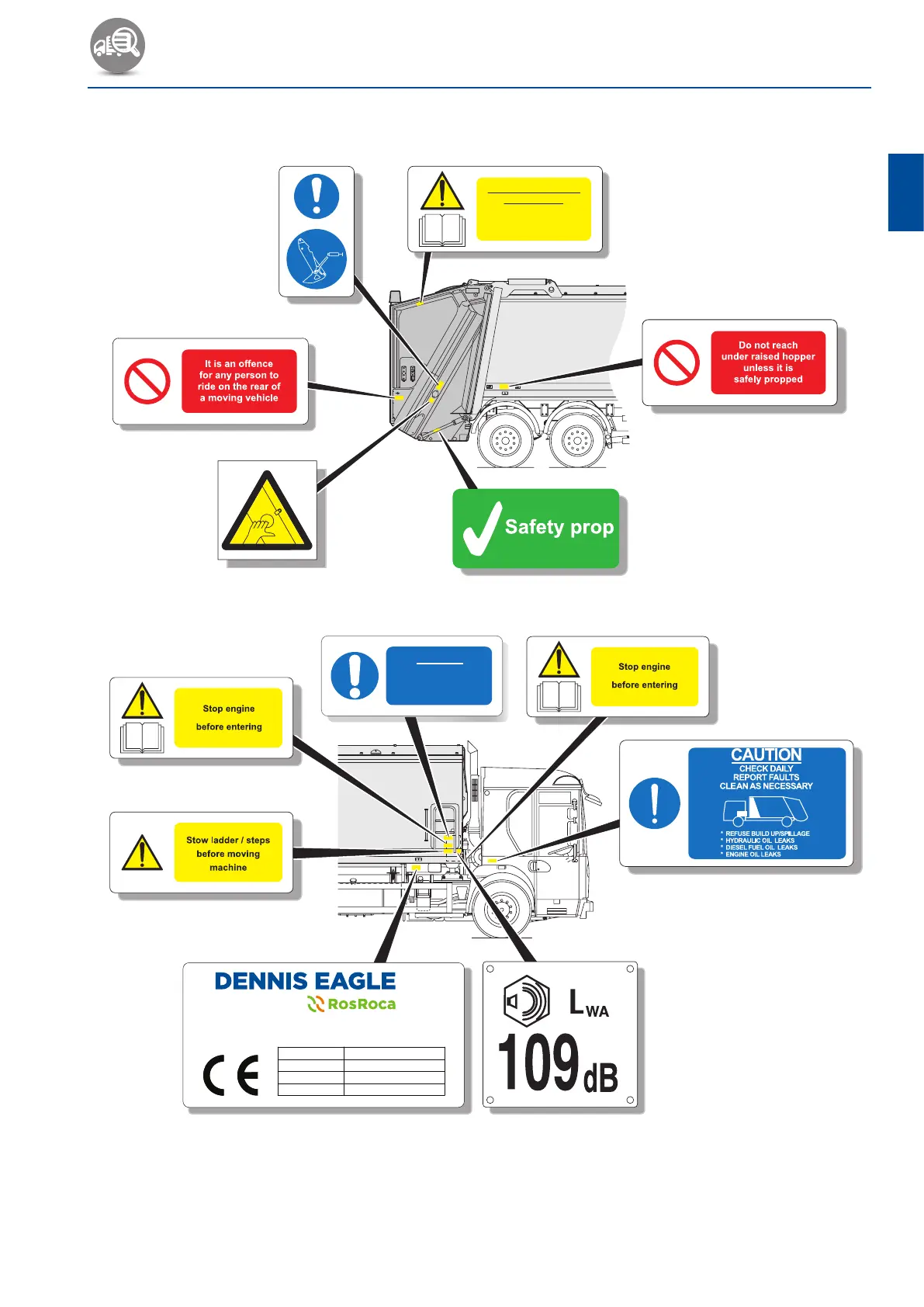 It is an offence for any person to ride on the rear of a moving vehicle

Do not reach under raised hopper unless it is safely propped

Safety prop

Stop engine before entering

Stop engine before entering

Stow ladder / steps before moving machine

CAUTION
CHECK DAILY
REPORT FAULTS
CLEAN AS NECESSARY
* REFUSE BUILD UP/SPILLAGE
* HYDRAULIC OIL LEAKS
* DIESEL FUEL OIL LEAKS
* ENGINE OIL LEAKS

DENNIS EAGLE
RosRoca

CE

$L_{WA}$
109 dB