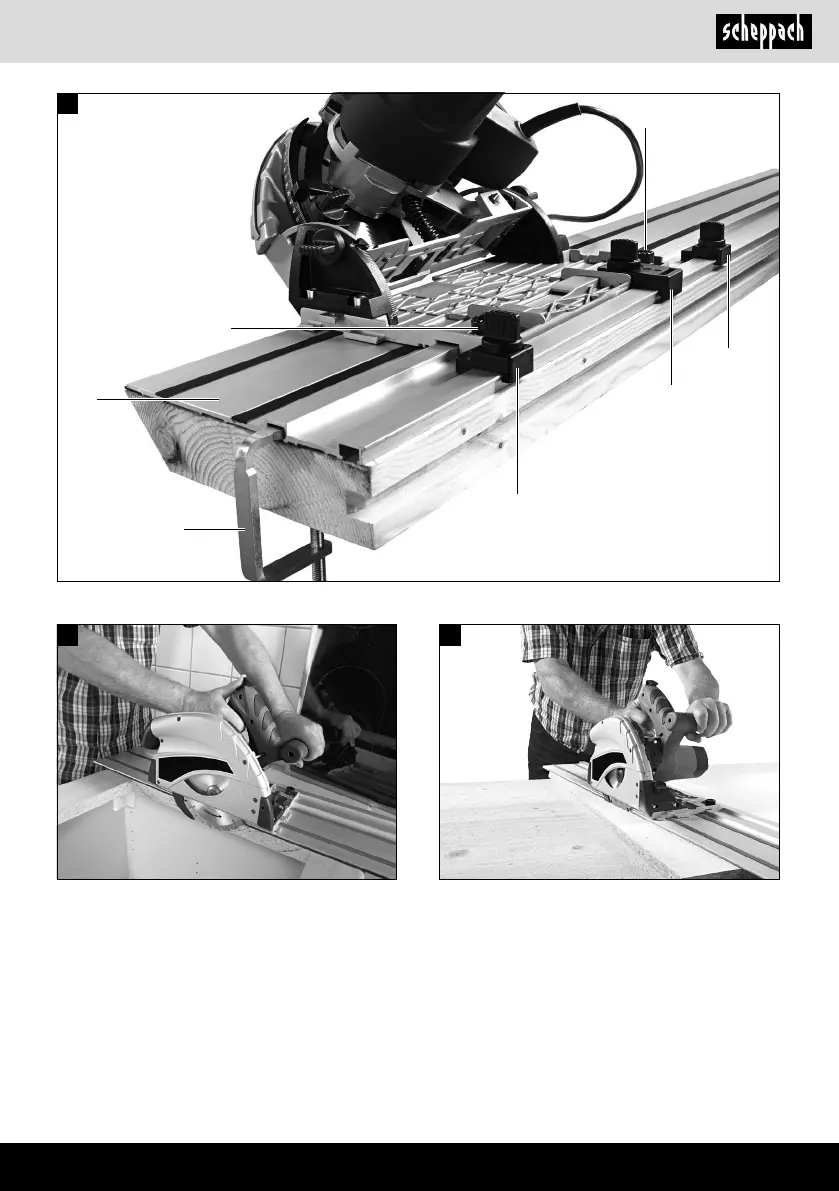 scheppach