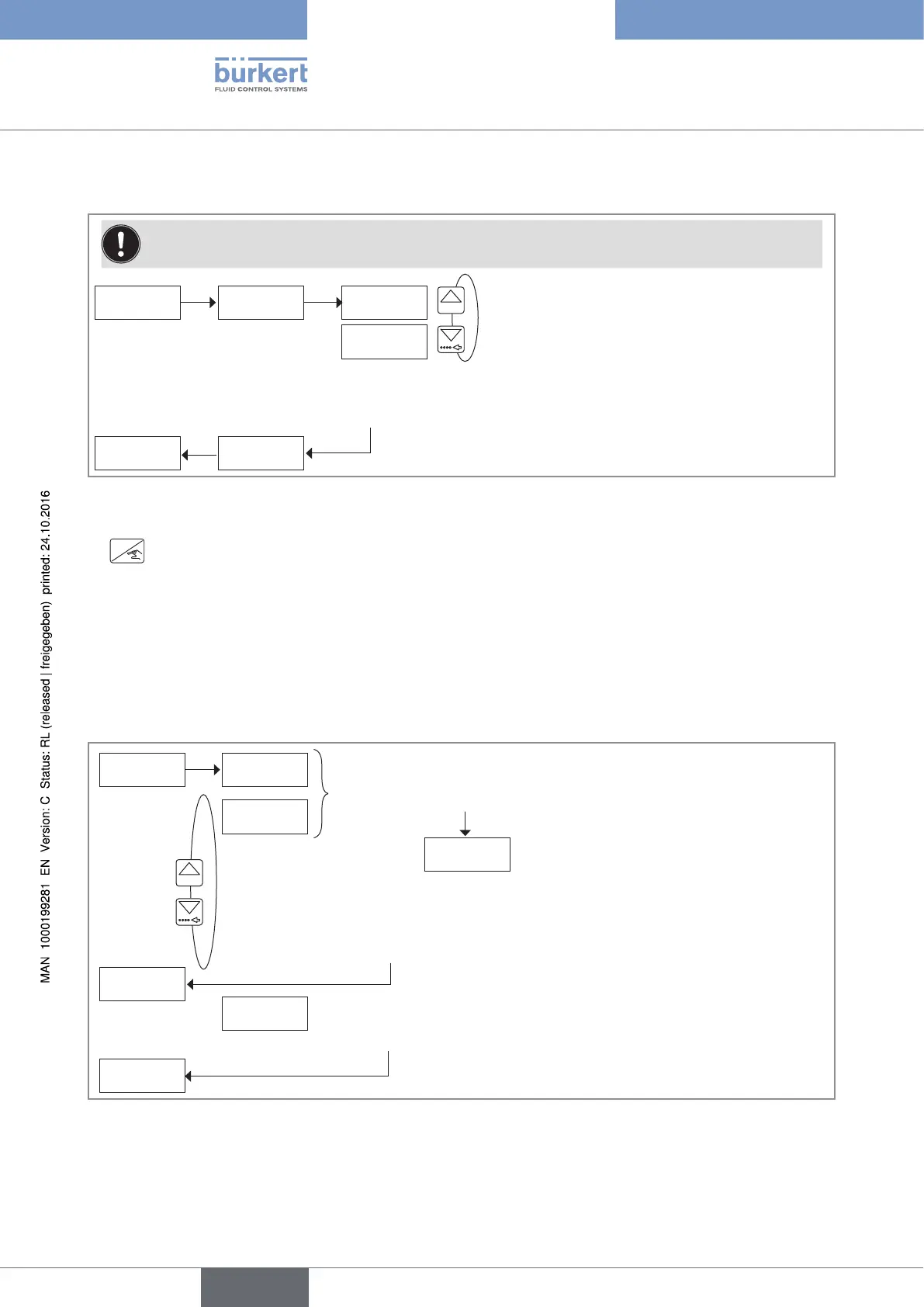 bürkert
FLUID CONTROL SYSTEMS

MAN 1000199281 EN Version: C Status: RL (released | freigegeben) printed: 24.10.2016