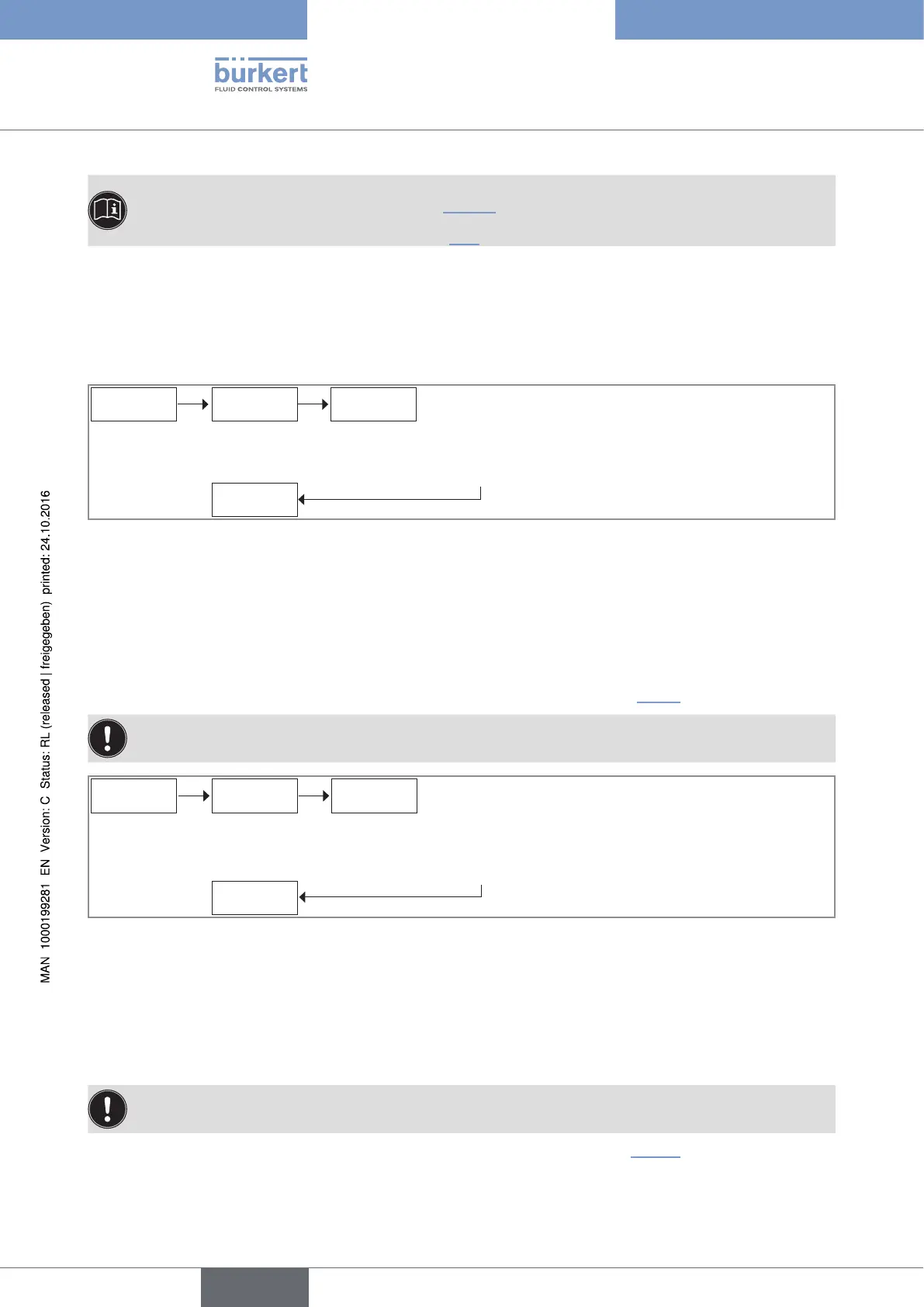 bürkert
FLUID CONTROL SYSTEMS

MAN 1000199281 EN Version: C Status: RL (released | freigegeben) printed: 24.10.2016