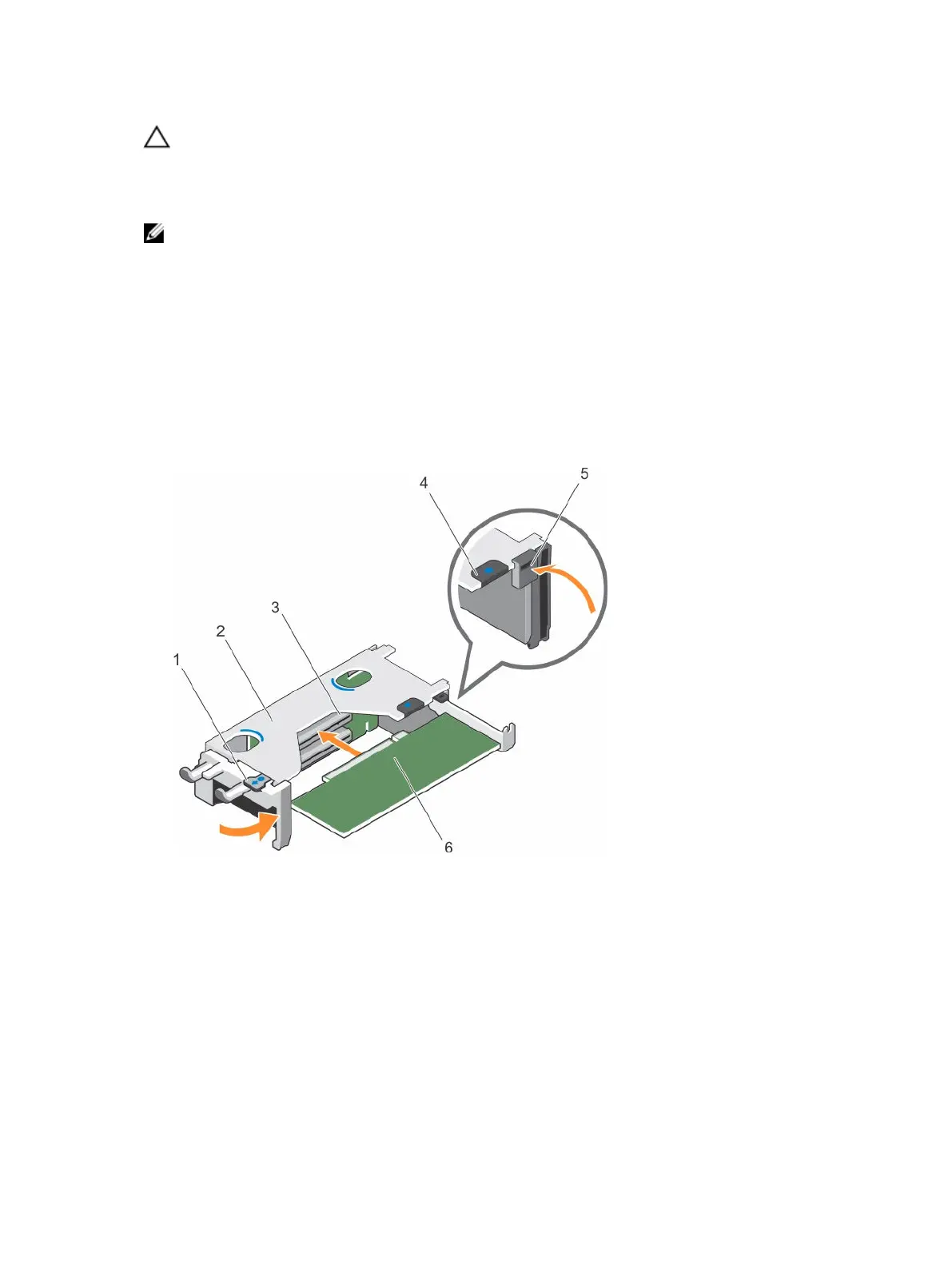 4

5

3

2

1

6