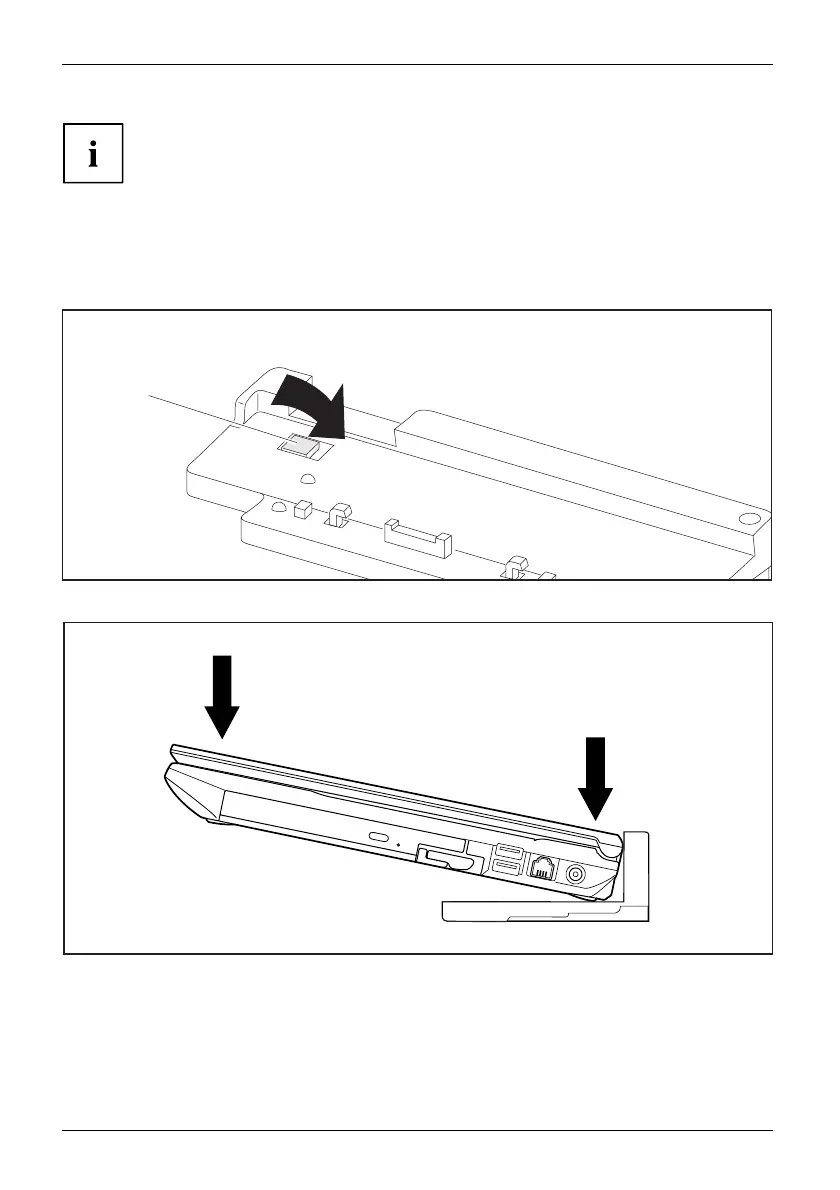 i