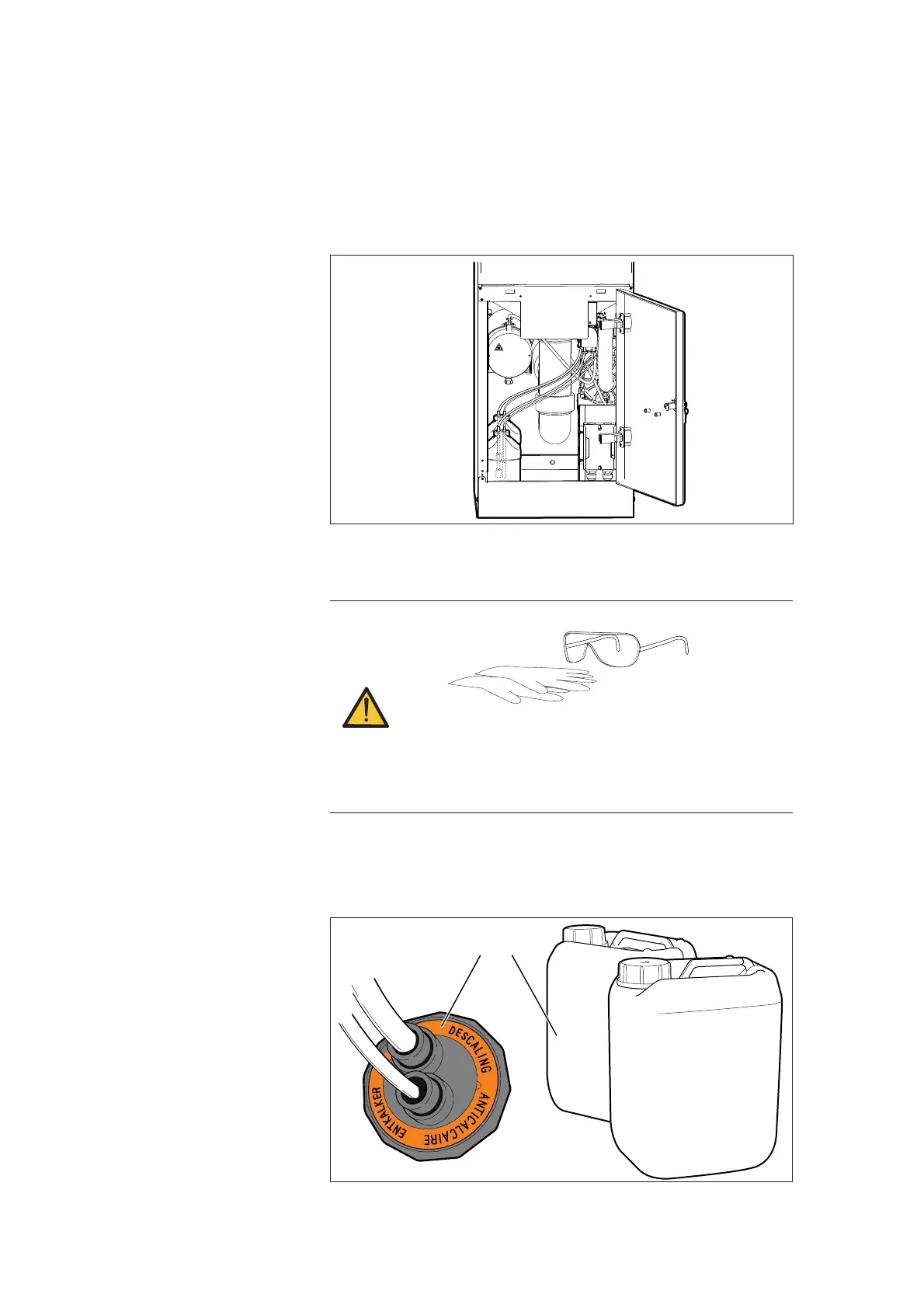 DESCALING
ANTICALCAIRE
ENTKALKER