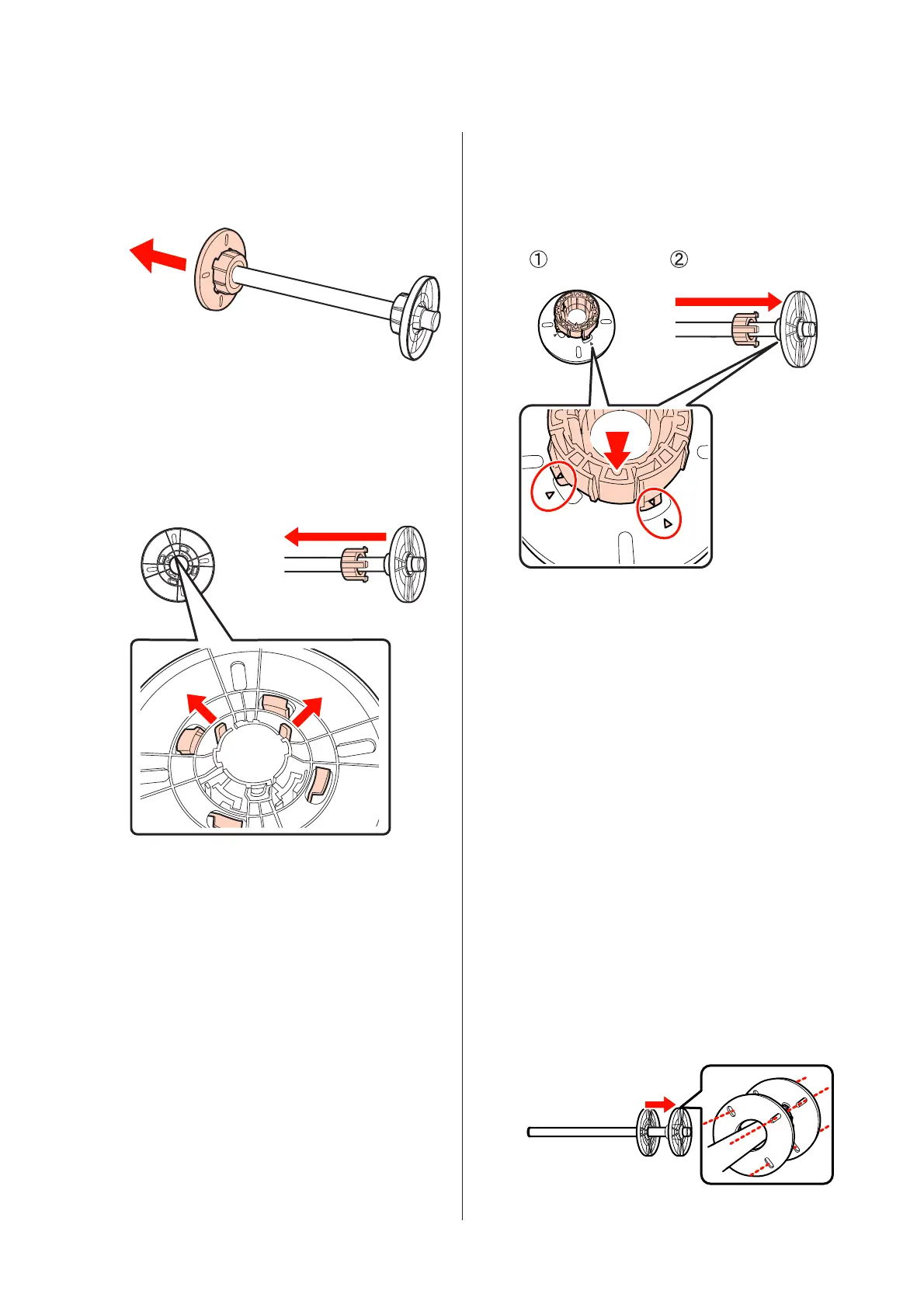 ①
②