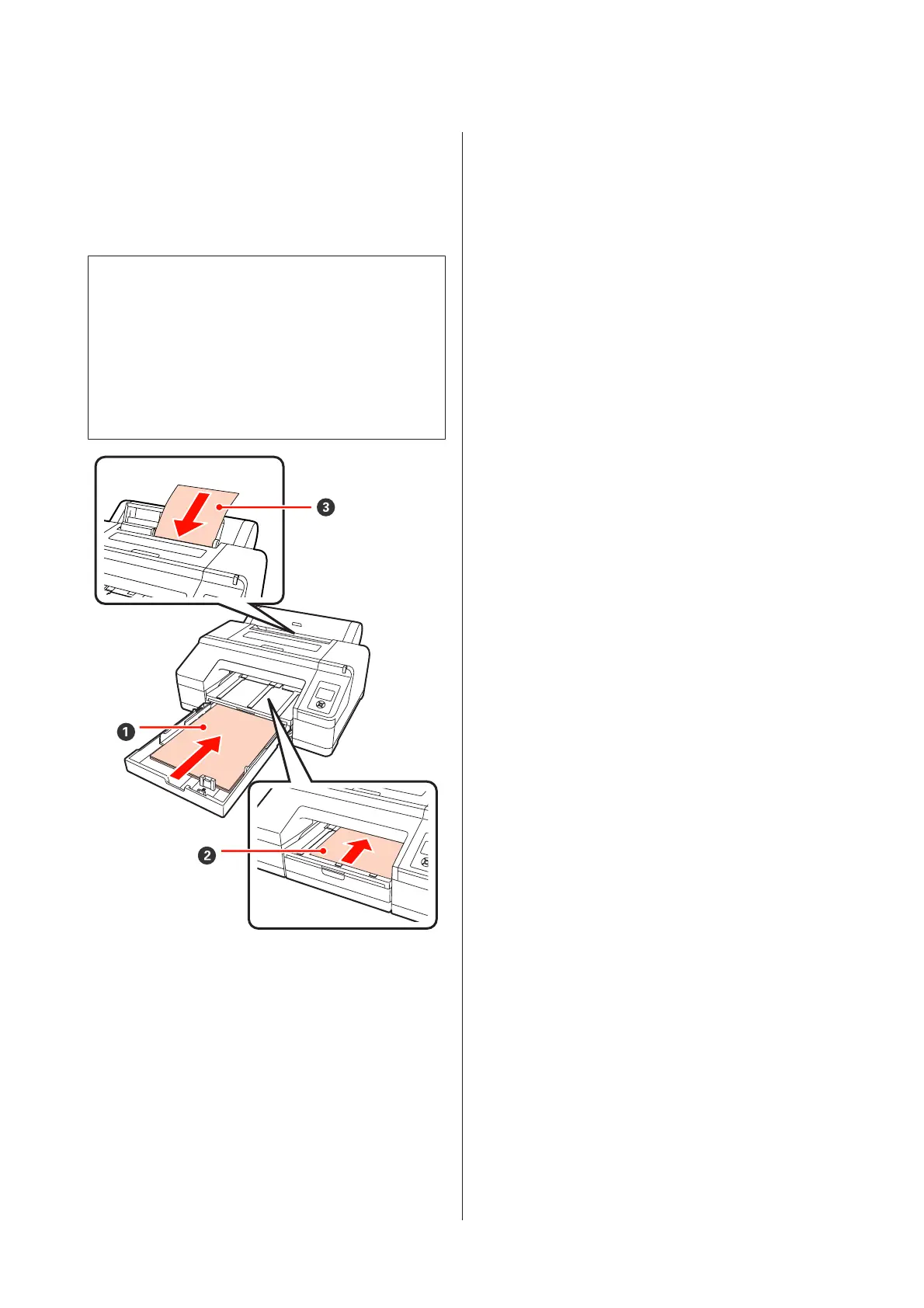 ❸

❶

❷