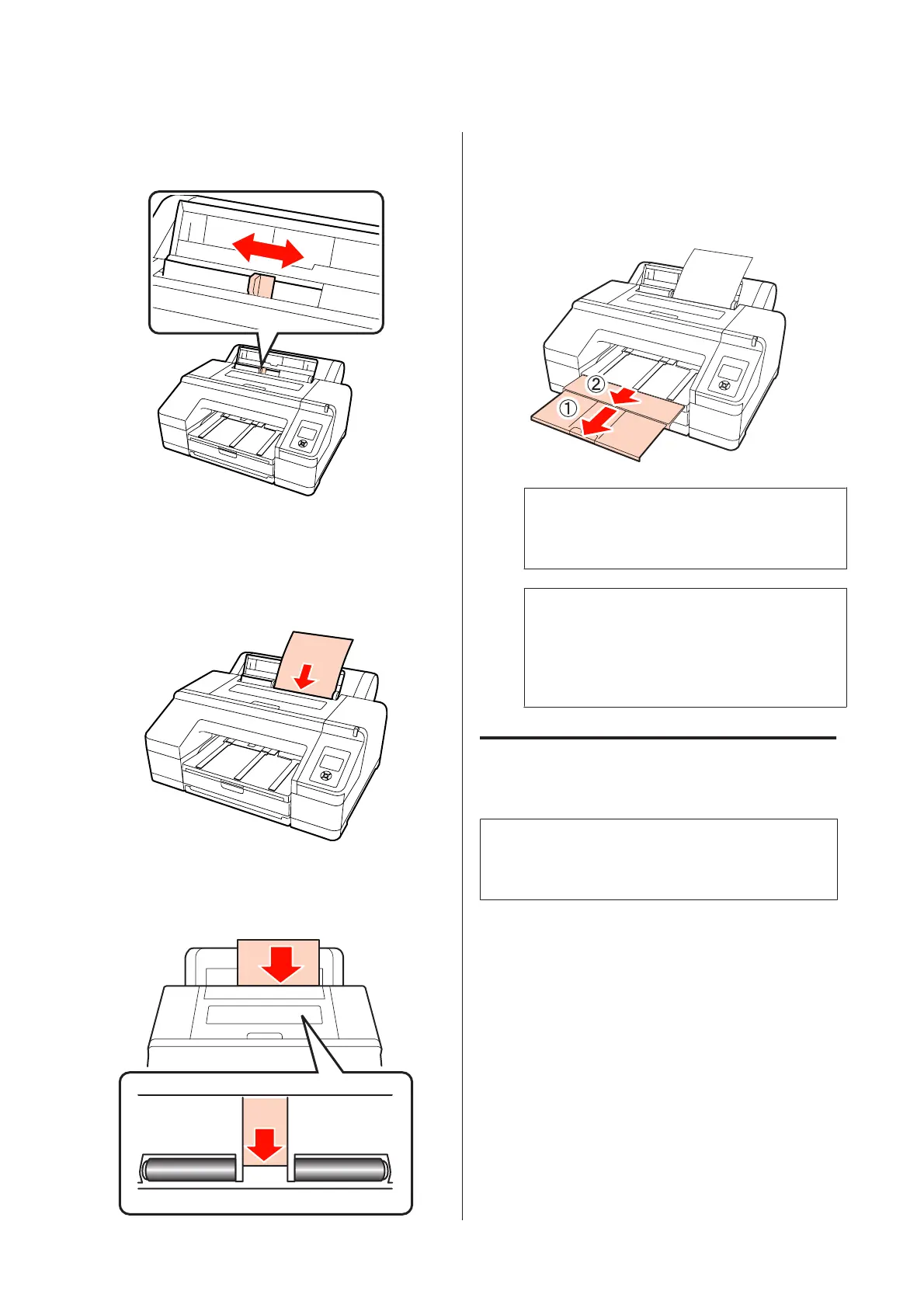 ②
①