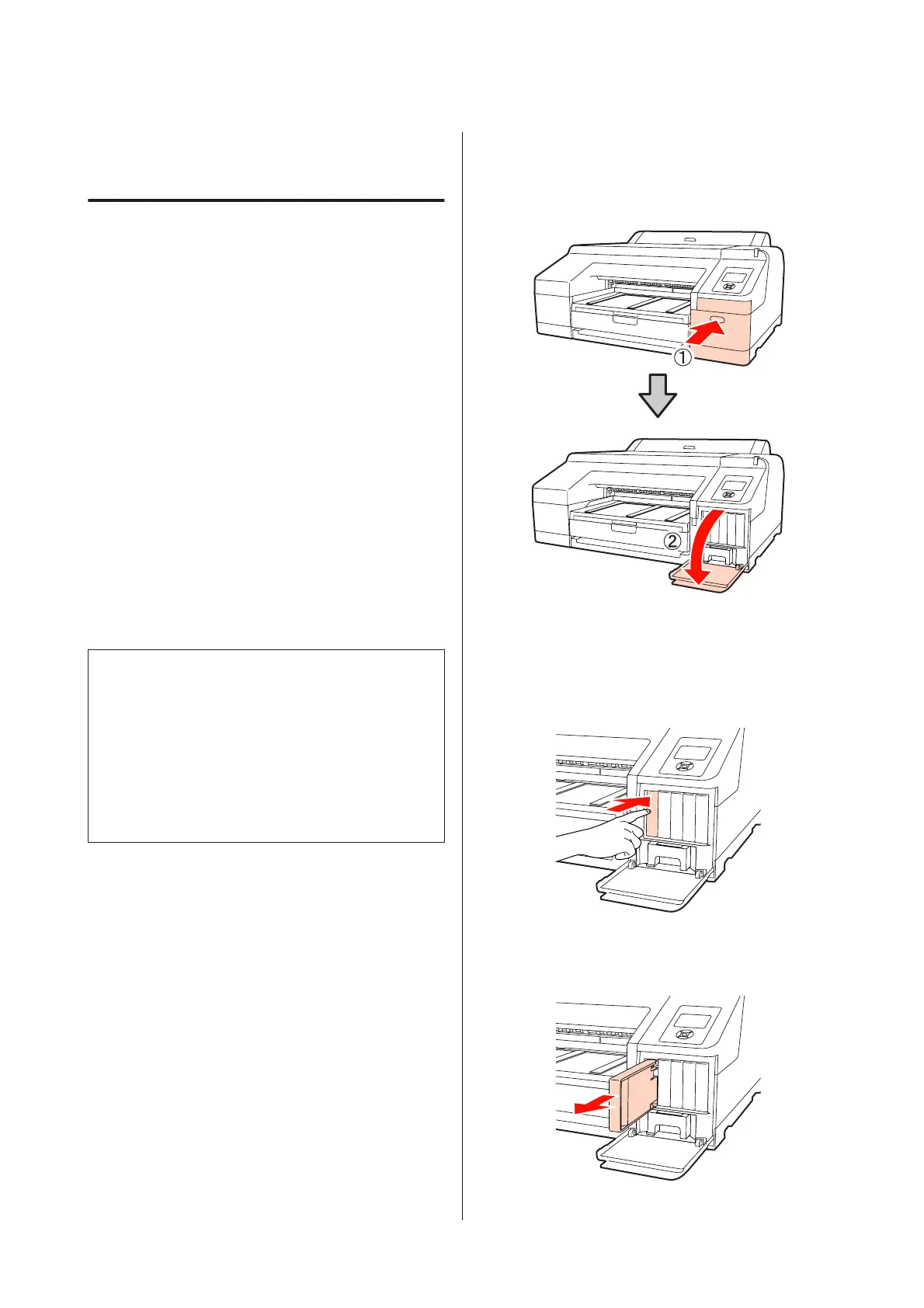 ①

②