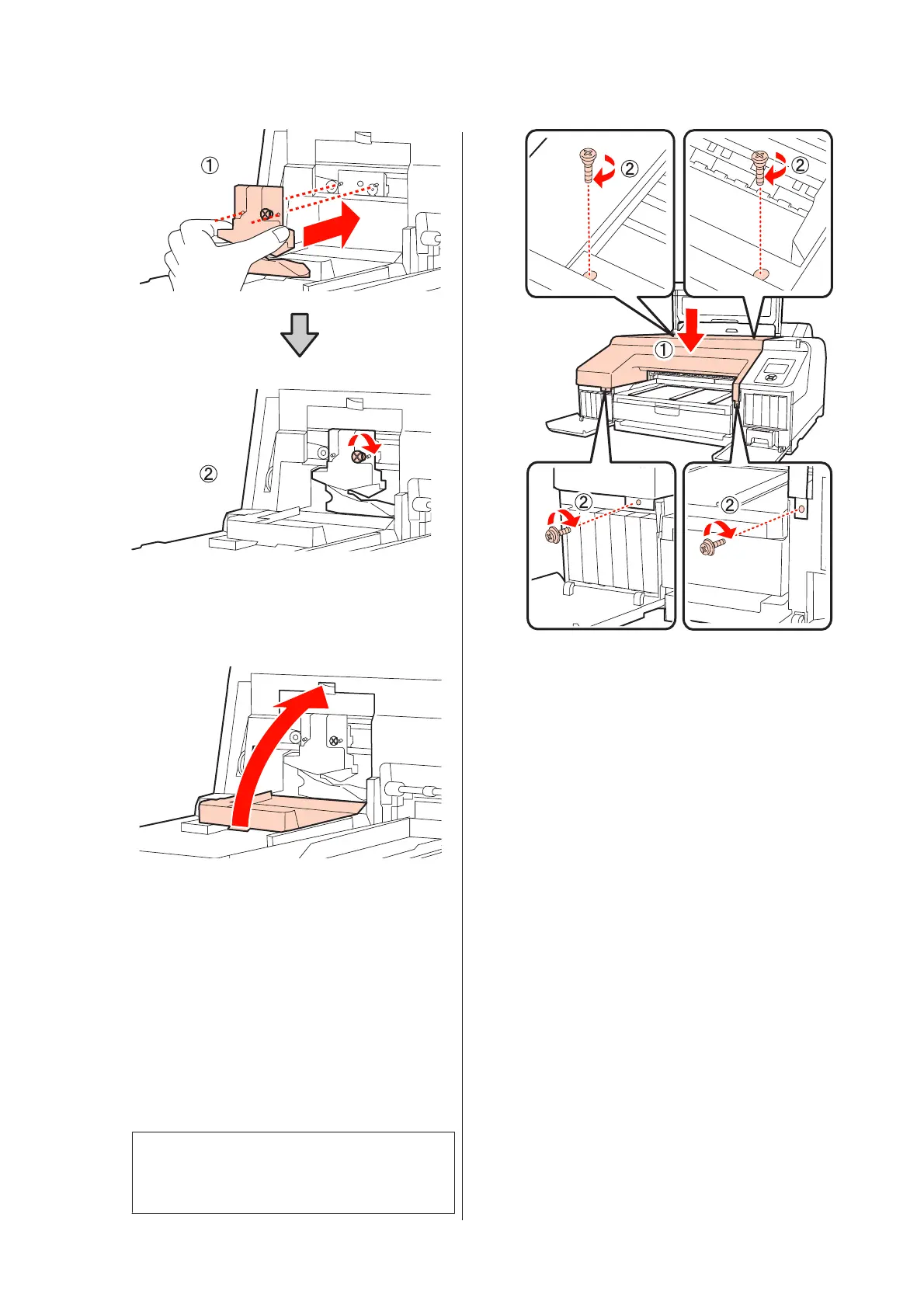 ①

②

②

②

①

②

②