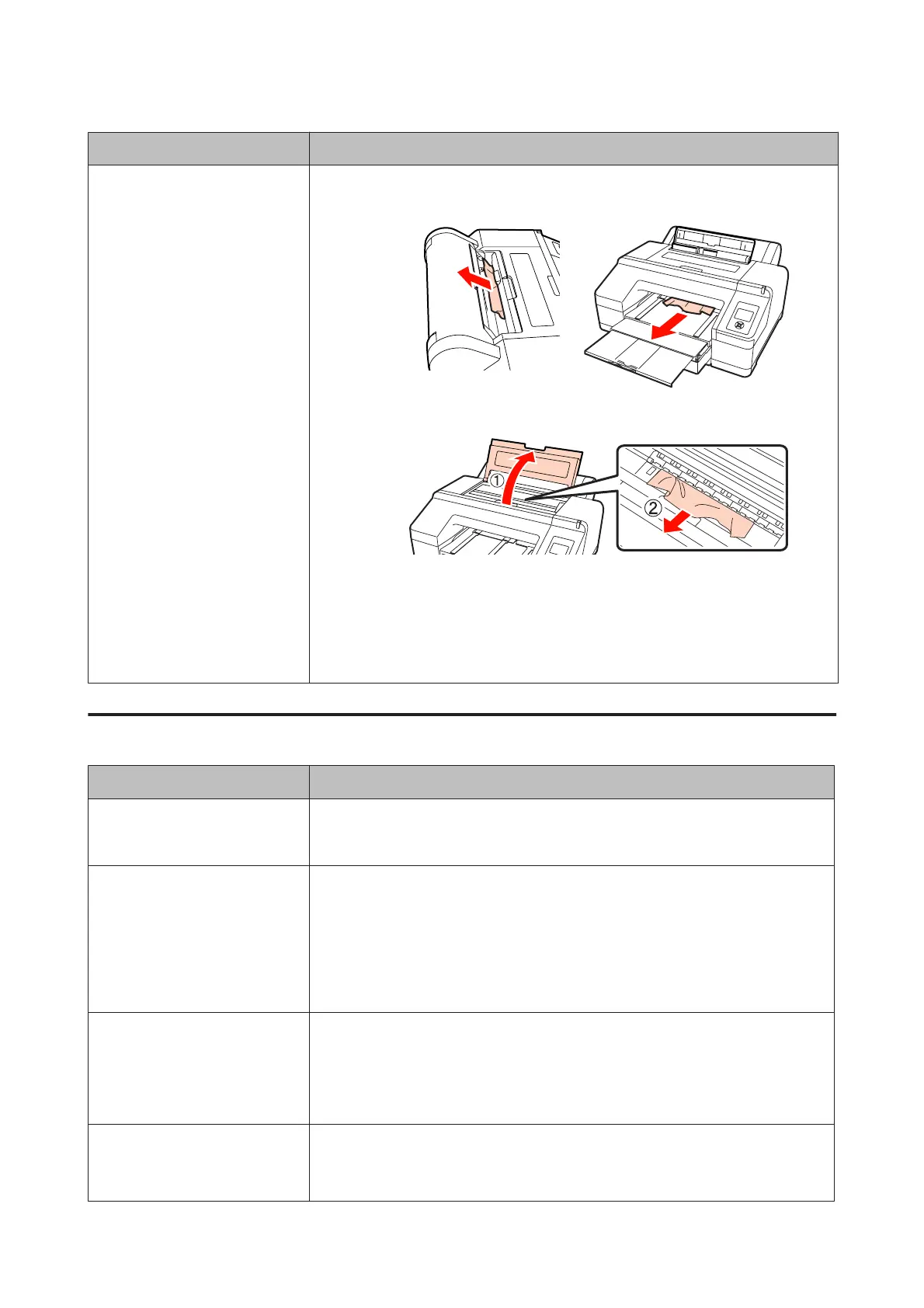 ①

②