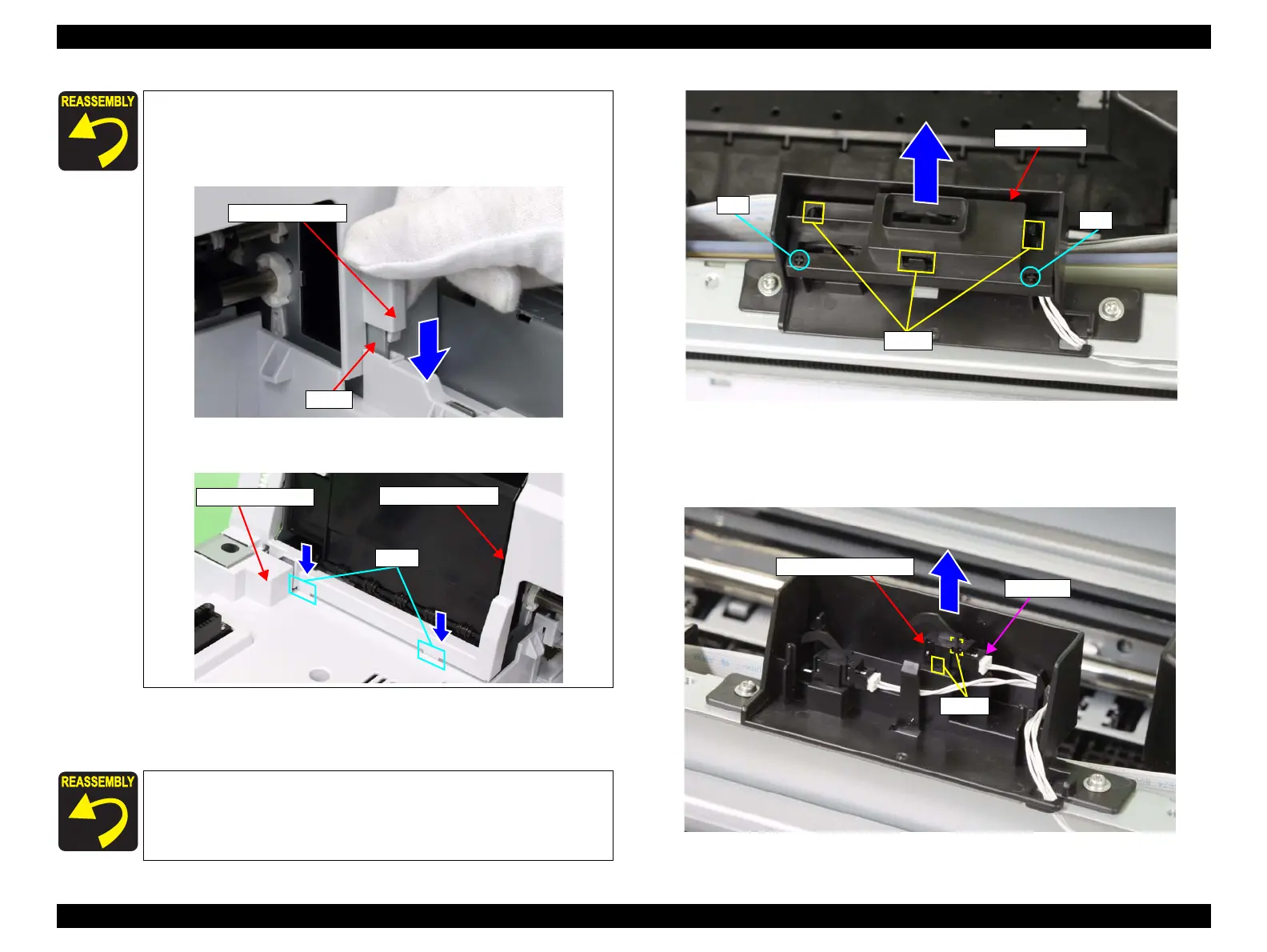 REASSEMBLY

REASSEMBLY