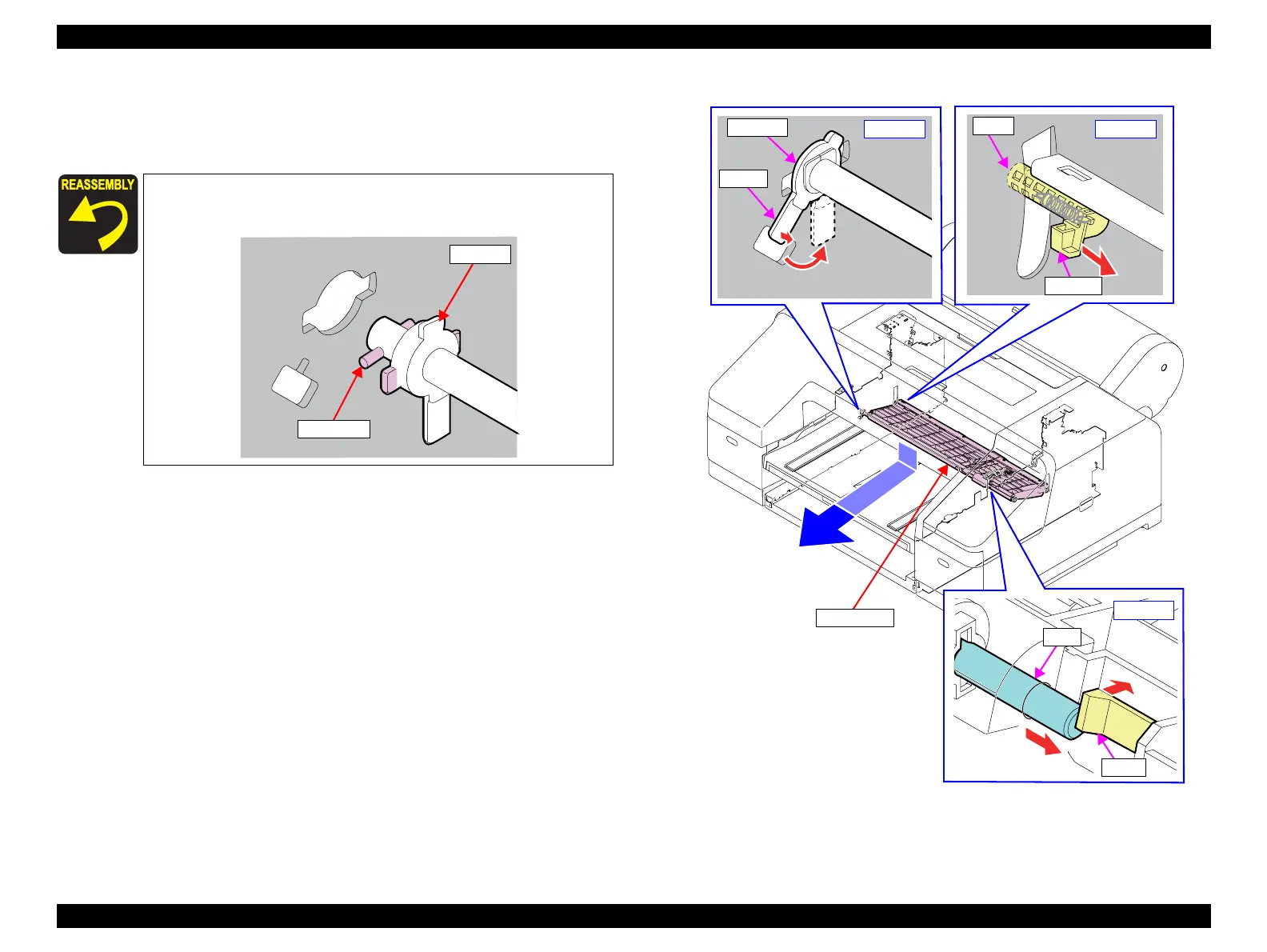 REASSEMBLY