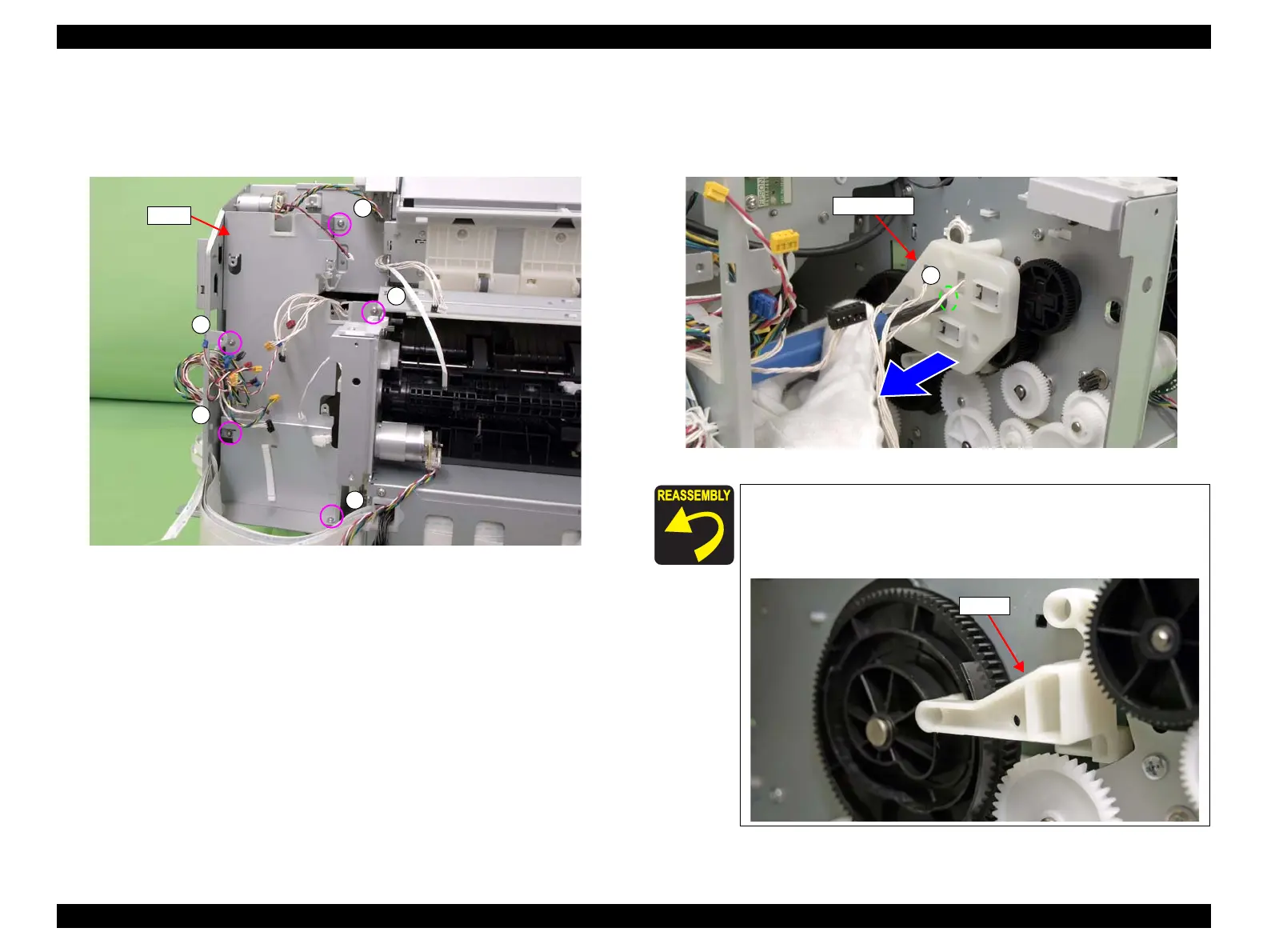 REASSEMBLY