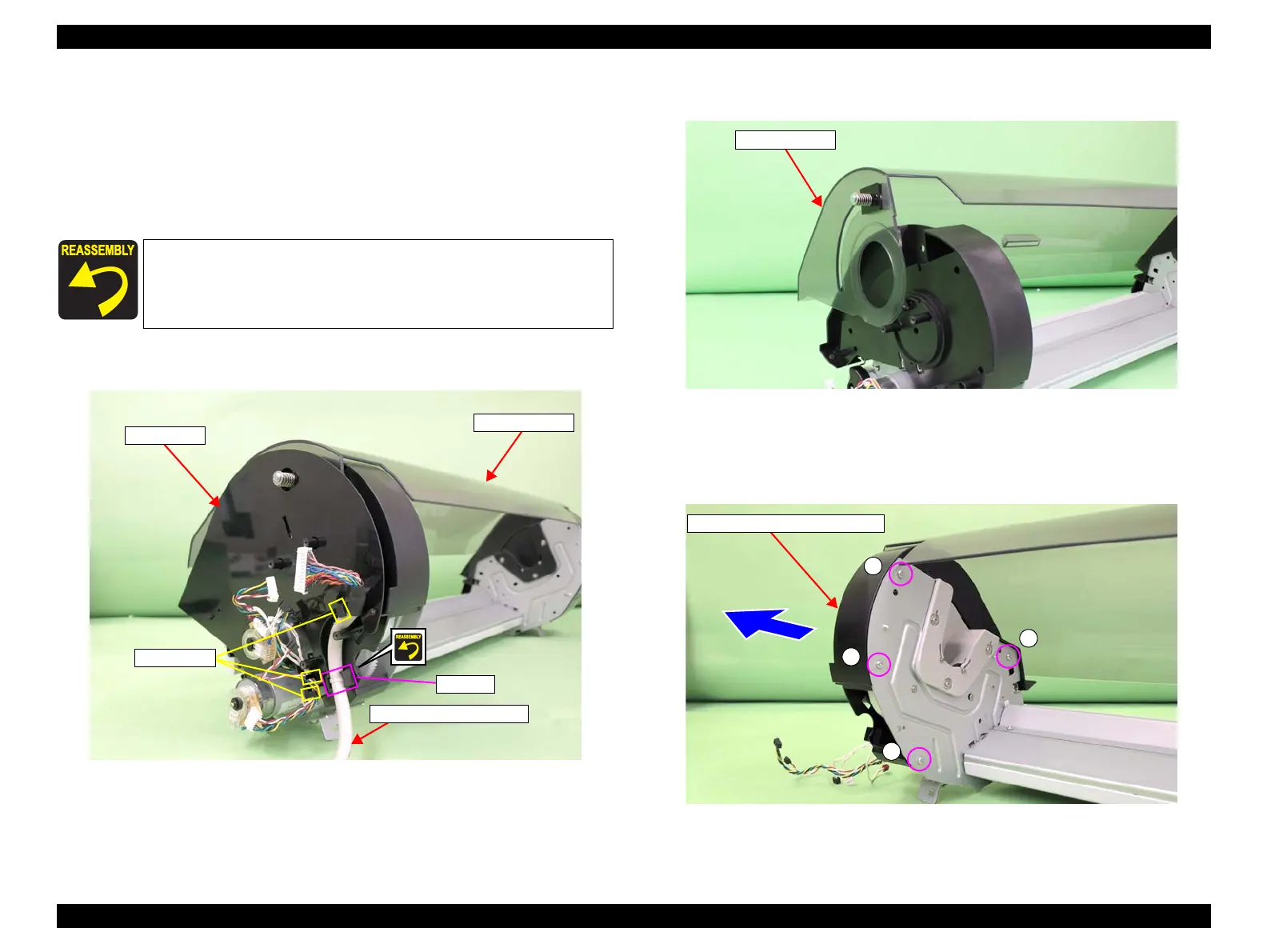 REASSEMBLY

REASSEMBLY