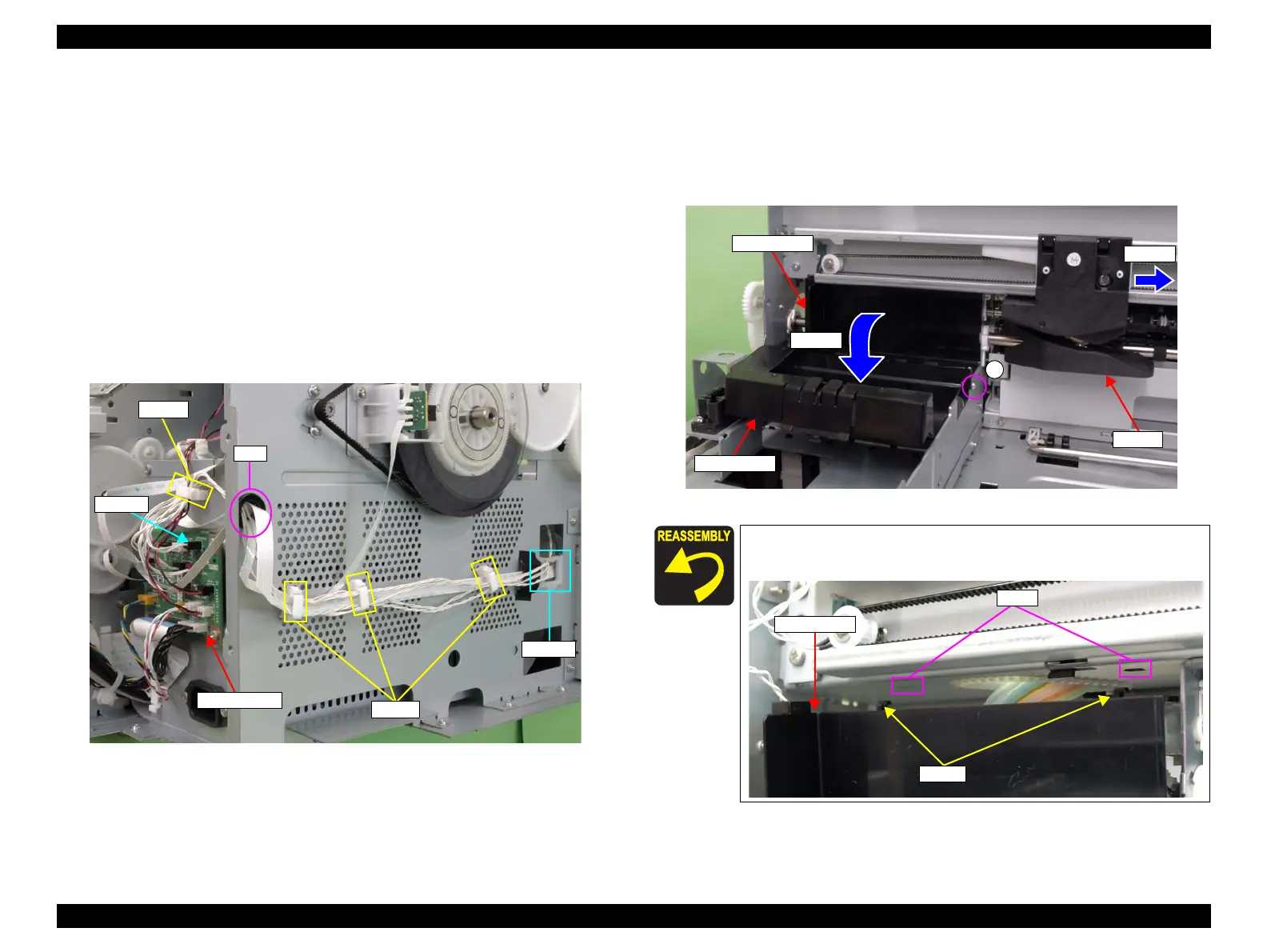 REASSEMBLY