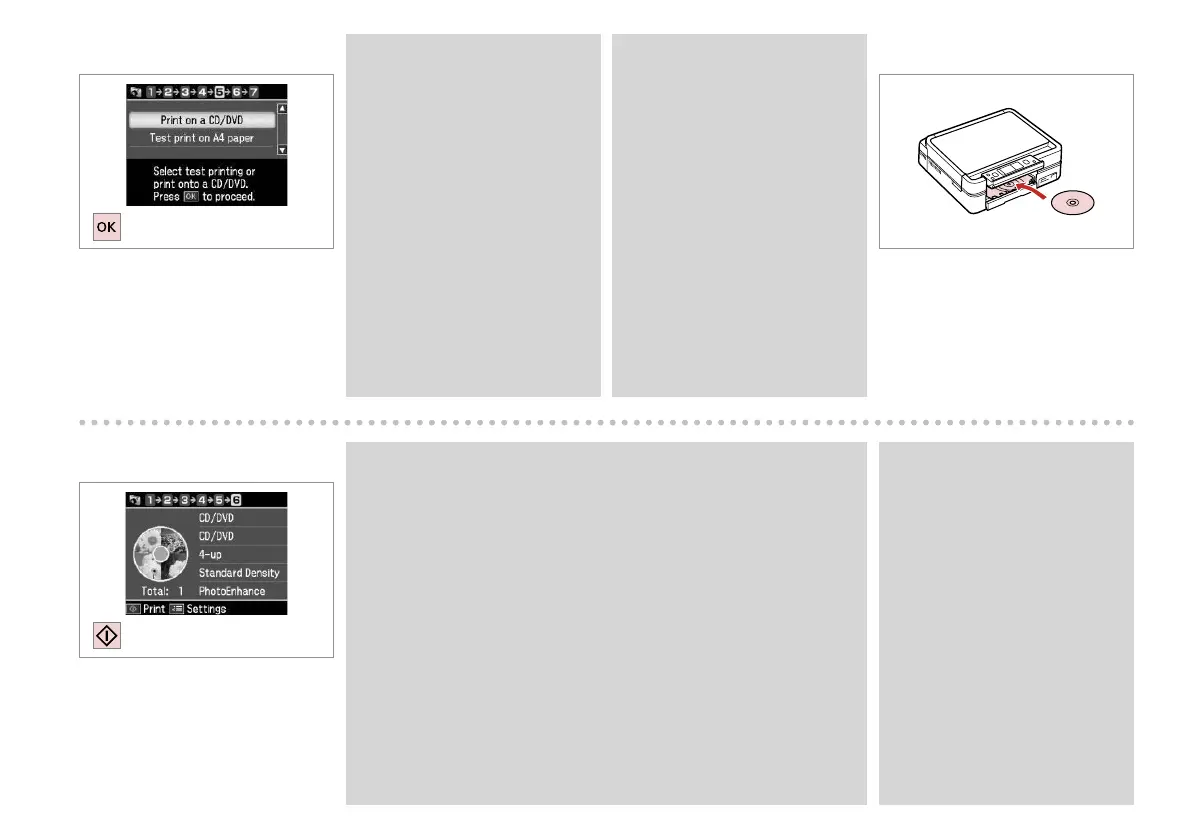 1→2→3→4→5→6→7

Print on a CD/DVD

Test print on A4 paper

Select test printing or print onto a CD/DVD. Press OK to proceed.

OK

1→2→3→4→5→6

CD/DVD

CD/DVD

4-up

Standard Density

Total: 1

PhotoEnhance

Print Settings