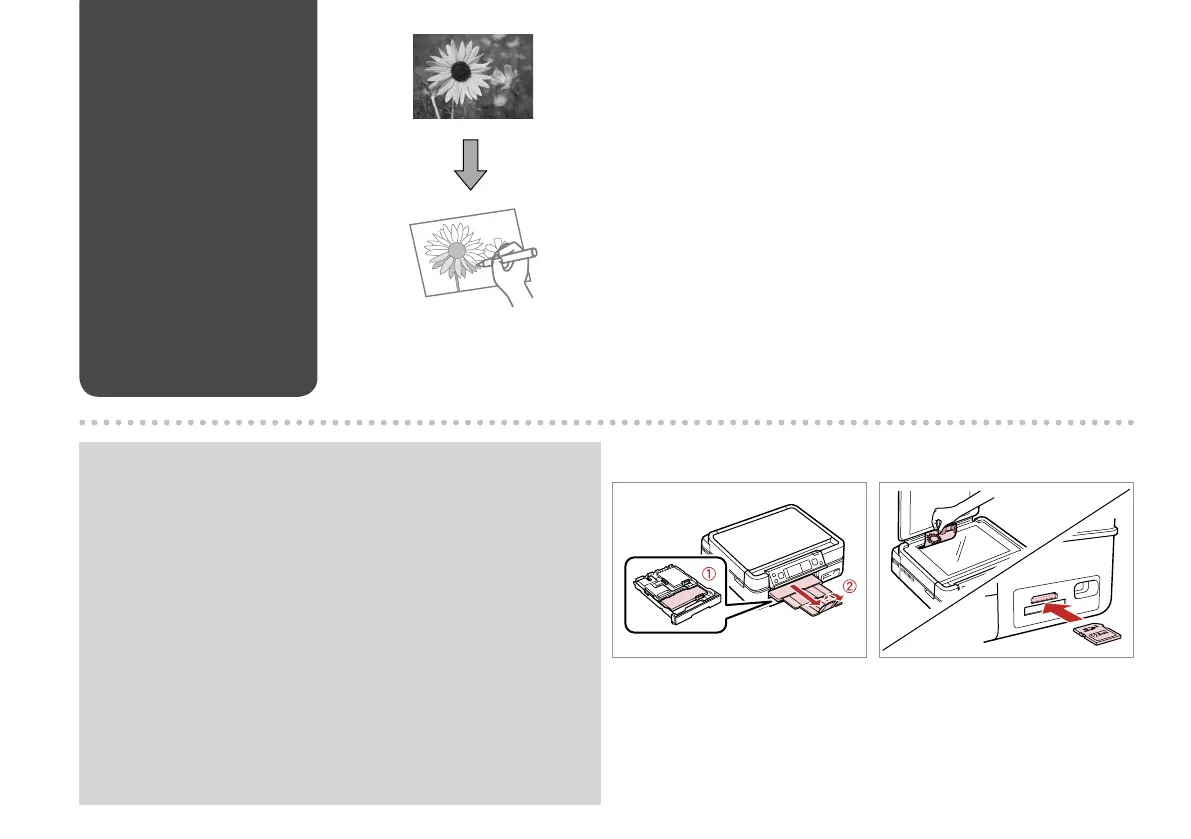 ①
②