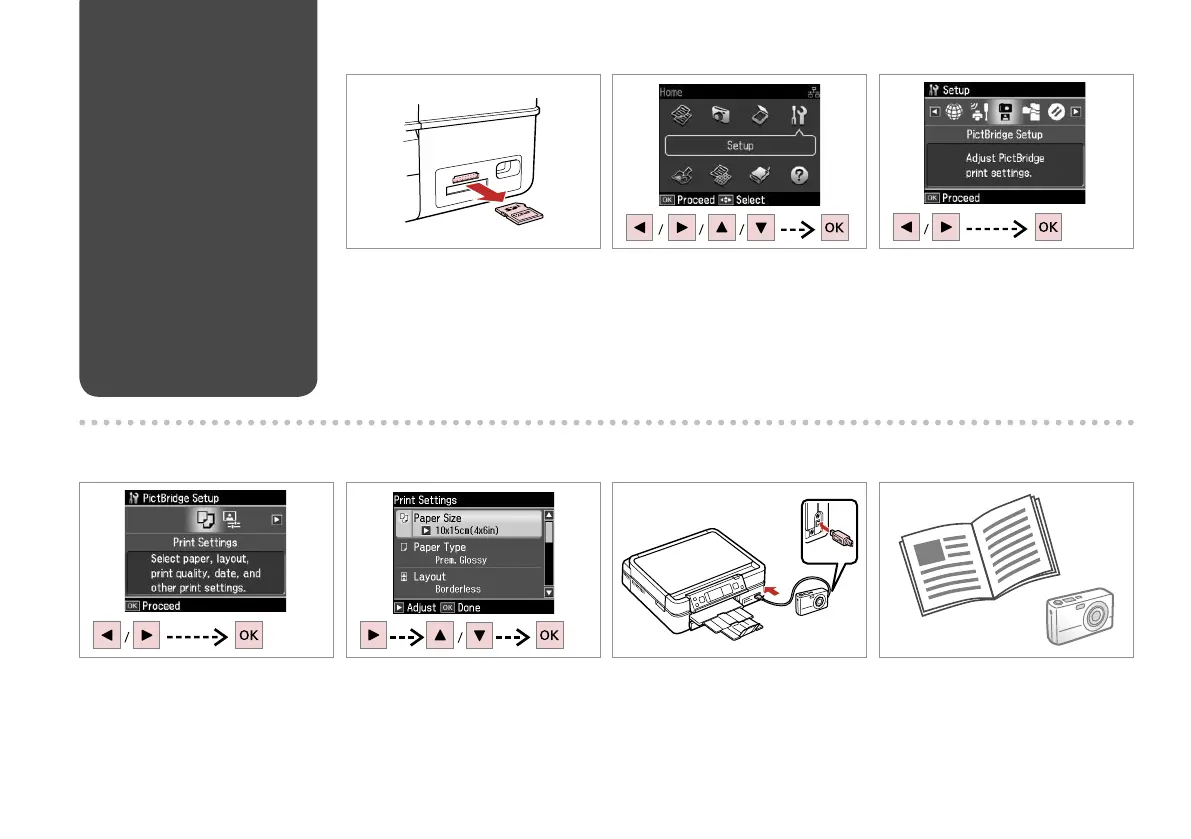 Home

Setup

OK Proceed Select

/ / / OK

Setup

PictBridge Setup

Adjust PictBridge print settings.

OK Proceed

/ OK

PictBridge Setup

Print Settings

Select paper, layout, print quality, date, and other print settings.

OK Proceed

/ OK

Print Settings

Paper Size
10x15cm(4x6in)

Paper Type
Prem. Glossy

Layout
Borderless

Adjust OK Done

/ OK